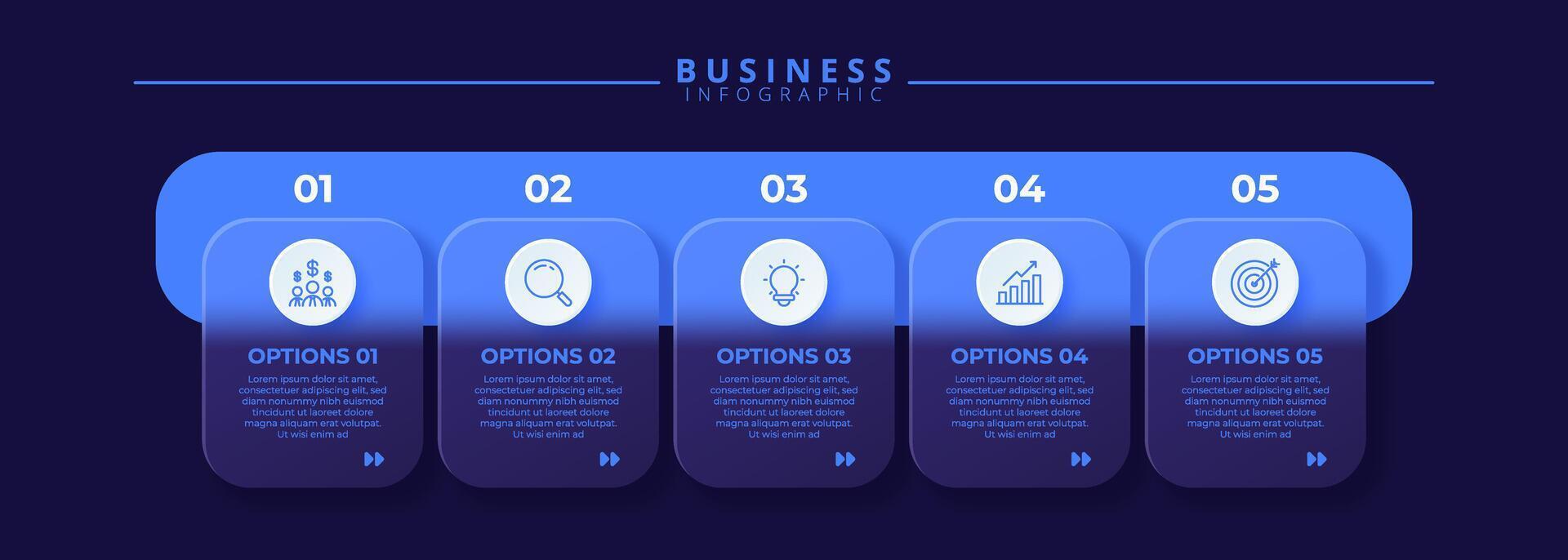 BUSINESS
INFOGRAPHIC

01

OPTIONS 01

Lorem ipsum dolor sit amet, consectetuer adipiscing elit, sed diam nonummy nibh euismod tincidunt ut laoreet dolore magna aliquam erat volutpat. Ut wisi enim ad

02

OPTIONS 02

Lorem ipsum dolor sit amet, consectetuer adipiscing elit, sed diam nonummy nibh euismod tincidunt ut laoreet dolore magna aliquam erat volutpat. Ut wisi enim ad

03

OPTIONS 03

Lorem ipsum dolor sit amet, consectetuer adipiscing elit, sed diam nonummy nibh euismod tincidunt ut laoreet dolore magna aliquam erat volutpat. Ut wisi enim ad

04

OPTIONS 04

Lorem ipsum dolor sit amet, consectetuer adipiscing elit, sed diam nonummy nibh euismod tincidunt ut laoreet dolore magna aliquam erat volutpat. Ut wisi enim ad

05

OPTIONS 05

Lorem ipsum dolor sit amet, consectetuer adipiscing elit, sed diam nonummy nibh euismod tincidunt ut laoreet dolore magna aliquam erat volutpat. Ut wisi enim ad