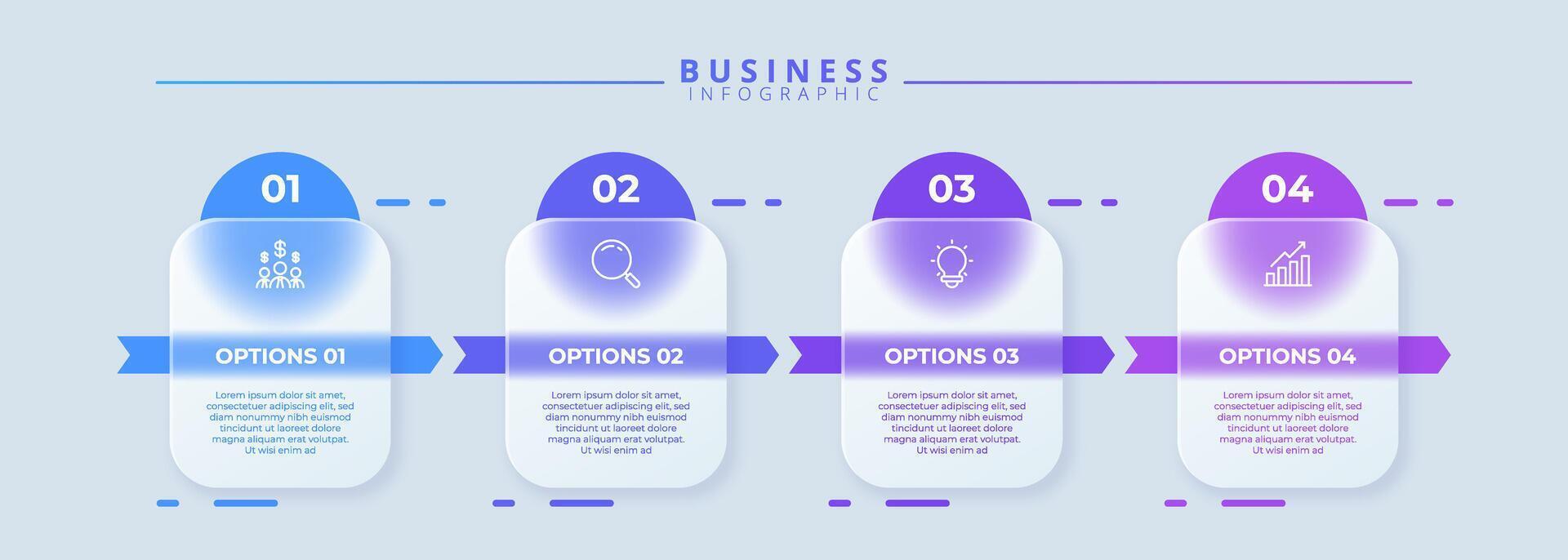 BUSINESS
INFOGRAPHIC

01

OPTIONS 01

Lorem ipsum dolor sit amet, consectetuer adipiscing elit, sed diam nonummy nibh euismod tincidunt ut laoreet dolore magna aliquam erat volutpat. Ut wisi enim ad

02

OPTIONS 02

Lorem ipsum dolor sit amet, consectetuer adipiscing elit, sed diam nonummy nibh euismod tincidunt ut laoreet dolore magna aliquam erat volutpat. Ut wisi enim ad

03

OPTIONS 03

Lorem ipsum dolor sit amet, consectetuer adipiscing elit, sed diam nonummy nibh euismod tincidunt ut laoreet dolore magna aliquam erat volutpat. Ut wisi enim ad

04

OPTIONS 04

Lorem ipsum dolor sit amet, consectetuer adipiscing elit, sed diam nonummy nibh euismod tincidunt ut laoreet dolore magna aliquam erat volutpat. Ut wisi enim ad