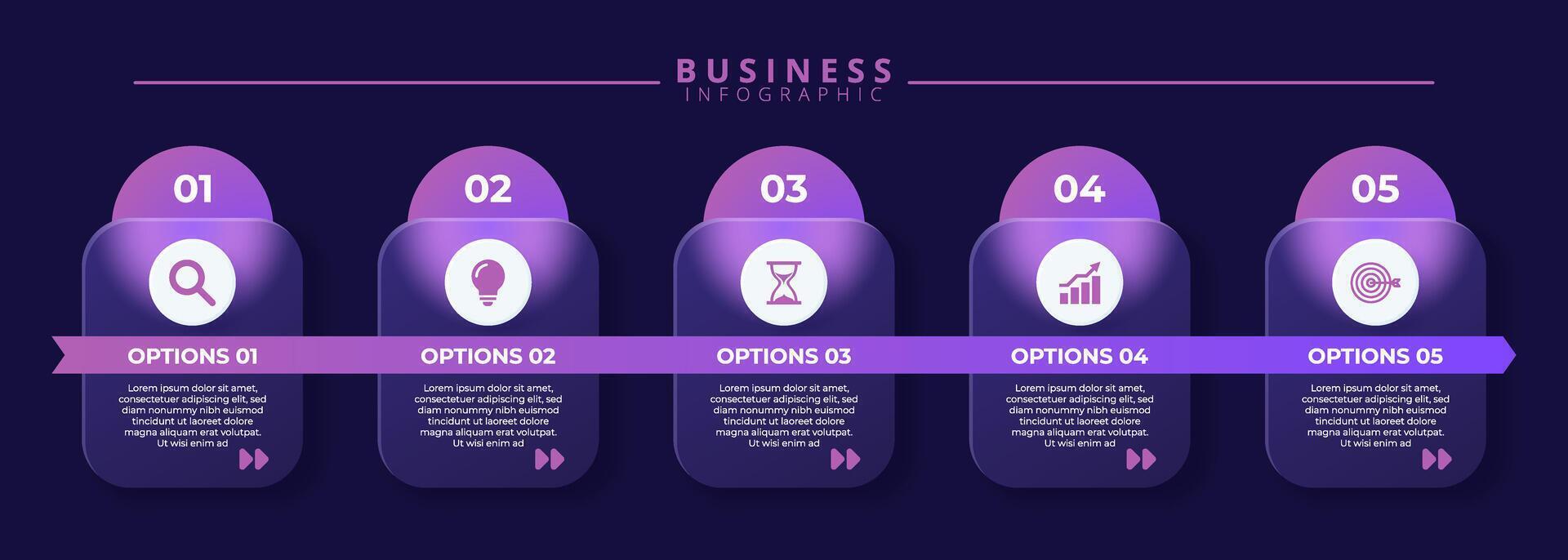 BUSINESS
INFOGRAPHIC

01

OPTIONS 01

Lorem ipsum dolor sit amet, consectetuer adipiscing elit, sed diam nonummy nibh euismod tincidunt ut laoreet dolore magna aliquam erat volutpat. Ut wisi enim ad

02

OPTIONS 02

Lorem ipsum dolor sit amet, consectetuer adipiscing elit, sed diam nonummy nibh euismod tincidunt ut laoreet dolore magna aliquam erat volutpat. Ut wisi enim ad

03

OPTIONS 03

Lorem ipsum dolor sit amet, consectetuer adipiscing elit, sed diam nonummy nibh euismod tincidunt ut laoreet dolore magna aliquam erat volutpat. Ut wisi enim ad

04

OPTIONS 04

Lorem ipsum dolor sit amet, consectetuer adipiscing elit, sed diam nonummy nibh euismod tincidunt ut laoreet dolore magna aliquam erat volutpat. Ut wisi enim ad

05

OPTIONS 05

Lorem ipsum dolor sit amet, consectetuer adipiscing elit, sed diam nonummy nibh euismod tincidunt ut laoreet dolore magna aliquam erat volutpat. Ut wisi enim ad