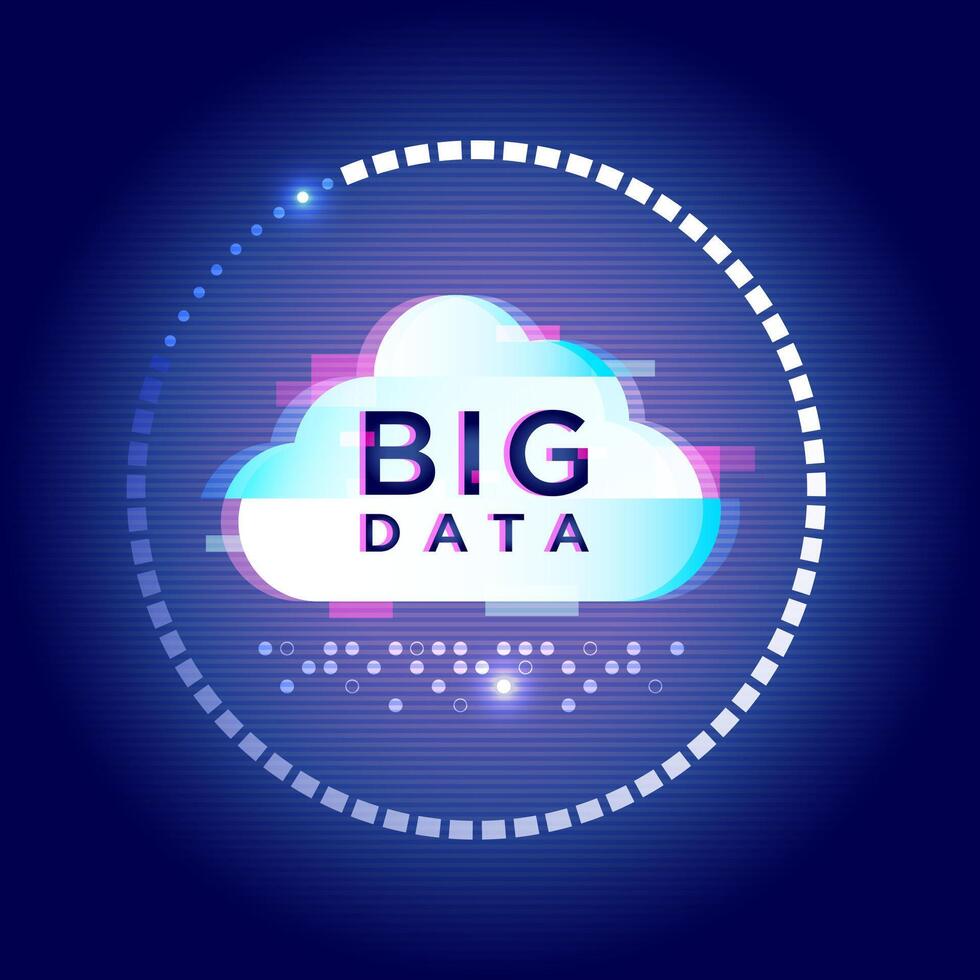 BIG
DATA