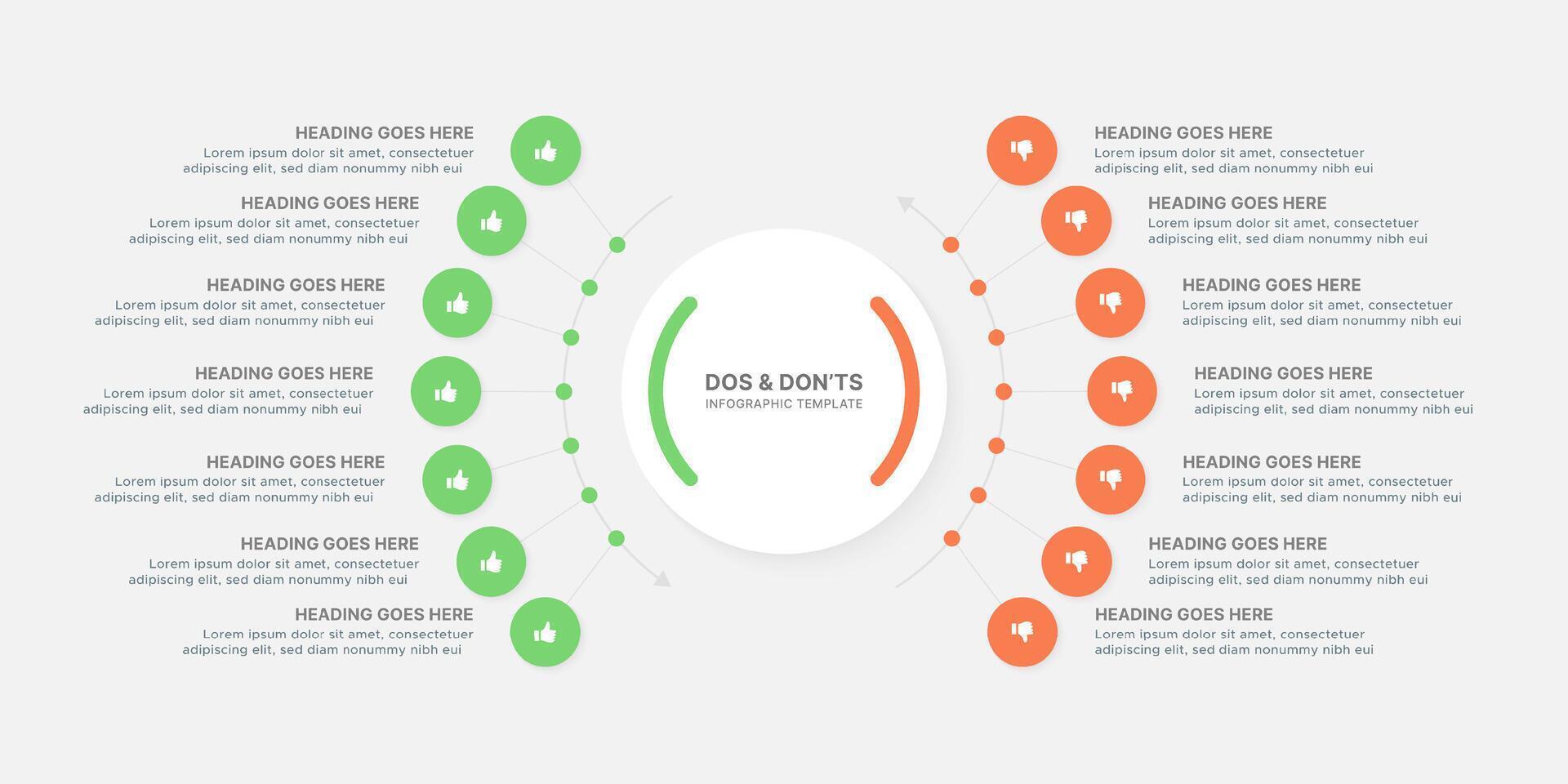 HEADING GOES HERE
Lorem ipsum dolor sit amet, consectetuer adipiscing elit, sed diam nonummy nibh eui

HEADING GOES HERE
Lorem ipsum dolor sit amet, consectetuer adipiscing elit, sed diam nonummy nibh eui

HEADING GOES HERE
Lorem ipsum dolor sit amet, consectetuer adipiscing elit, sed diam nonummy nibh eui

HEADING GOES HERE
Lorem ipsum dolor sit amet, consectetuer adipiscing elit, sed diam nonummy nibh eui

HEADING GOES HERE
Lorem ipsum dolor sit amet, consectetuer adipiscing elit, sed diam nonummy nibh eui

HEADING GOES HERE
Lorem ipsum dolor sit amet, consectetuer adipiscing elit, sed diam nonummy nibh eui

HEADING GOES HERE
Lorem ipsum dolor sit amet, consectetuer adipiscing elit, sed diam nonummy nibh eui

DOS & DON'TS
INFOGRAPHIC TEMPLATE

HEADING GOES HERE
Lorem ipsum dolor sit amet, consectetuer adipiscing elit, sed diam nonummy nibh eui

HEADING GOES HERE
Lorem ipsum dolor sit amet, consectetuer adipiscing elit, sed diam nonummy nibh eui

HEADING GOES HERE
Lorem ipsum dolor sit amet, consectetuer adipiscing elit, sed diam nonummy nibh eui

HEADING GOES HERE
Lorem ipsum dolor sit amet, consectetuer adipiscing elit, sed diam nonummy nibh eui

HEADING GOES HERE
Lorem ipsum dolor sit amet, consectetuer adipiscing elit, sed diam nonummy nibh eui

HEADING GOES HERE
Lorem ipsum dolor sit amet, consectetuer adipiscing elit, sed diam nonummy nibh eui

HEADING GOES HERE
Lorem ipsum dolor sit amet, consectetuer adipiscing elit, sed diam nonummy nibh eui