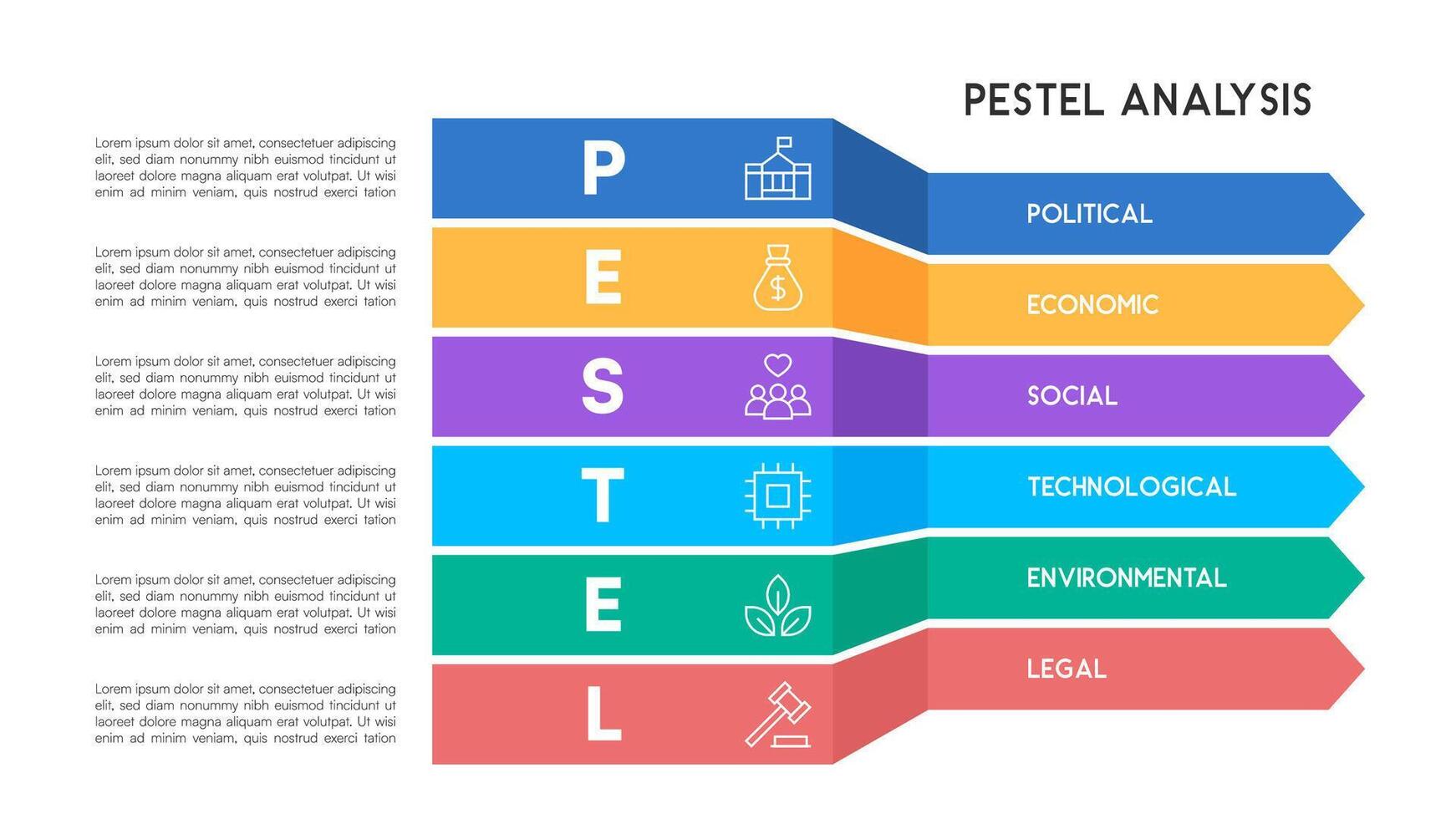 PESTEL ANALYSIS

Lorem ipsum dolor sit amet, consectetuer adipiscing elit, sed diam nonummy nibh euismod tincidunt ut laoreet dolore magna aliquam erat volutpat. Ut wisi enim ad minim veniam, quis nostrud exerci tation

P

POLITICAL

Lorem ipsum dolor sit amet, consectetuer adipiscing elit, sed diam nonummy nibh euismod tincidunt ut laoreet dolore magna aliquam erat volutpat. Ut wisi enim ad minim veniam, quis nostrud exerci tation

E

$

ECONOMIC

Lorem ipsum dolor sit amet, consectetuer adipiscing elit, sed diam nonummy nibh euismod tincidunt ut laoreet dolore magna aliquam erat volutpat. Ut wisi enim ad minim veniam, quis nostrud exerci tation

S

SOCIAL

Lorem ipsum dolor sit amet, consectetuer adipiscing elit, sed diam nonummy nibh euismod tincidunt ut laoreet dolore magna aliquam erat volutpat. Ut wisi enim ad minim veniam, quis nostrud exerci tation

T

TECHNOLOGICAL

Lorem ipsum dolor sit amet, consectetuer adipiscing elit, sed diam nonummy nibh euismod tincidunt ut laoreet dolore magna aliquam erat volutpat. Ut wisi enim ad minim veniam, quis nostrud exerci tation

E

ENVIRONMENTAL

Lorem ipsum dolor sit amet, consectetuer adipiscing elit, sed diam nonummy nibh euismod tincidunt ut laoreet dolore magna aliquam erat volutpat. Ut wisi enim ad minim veniam, quis nostrud exerci tation

L

LEGAL