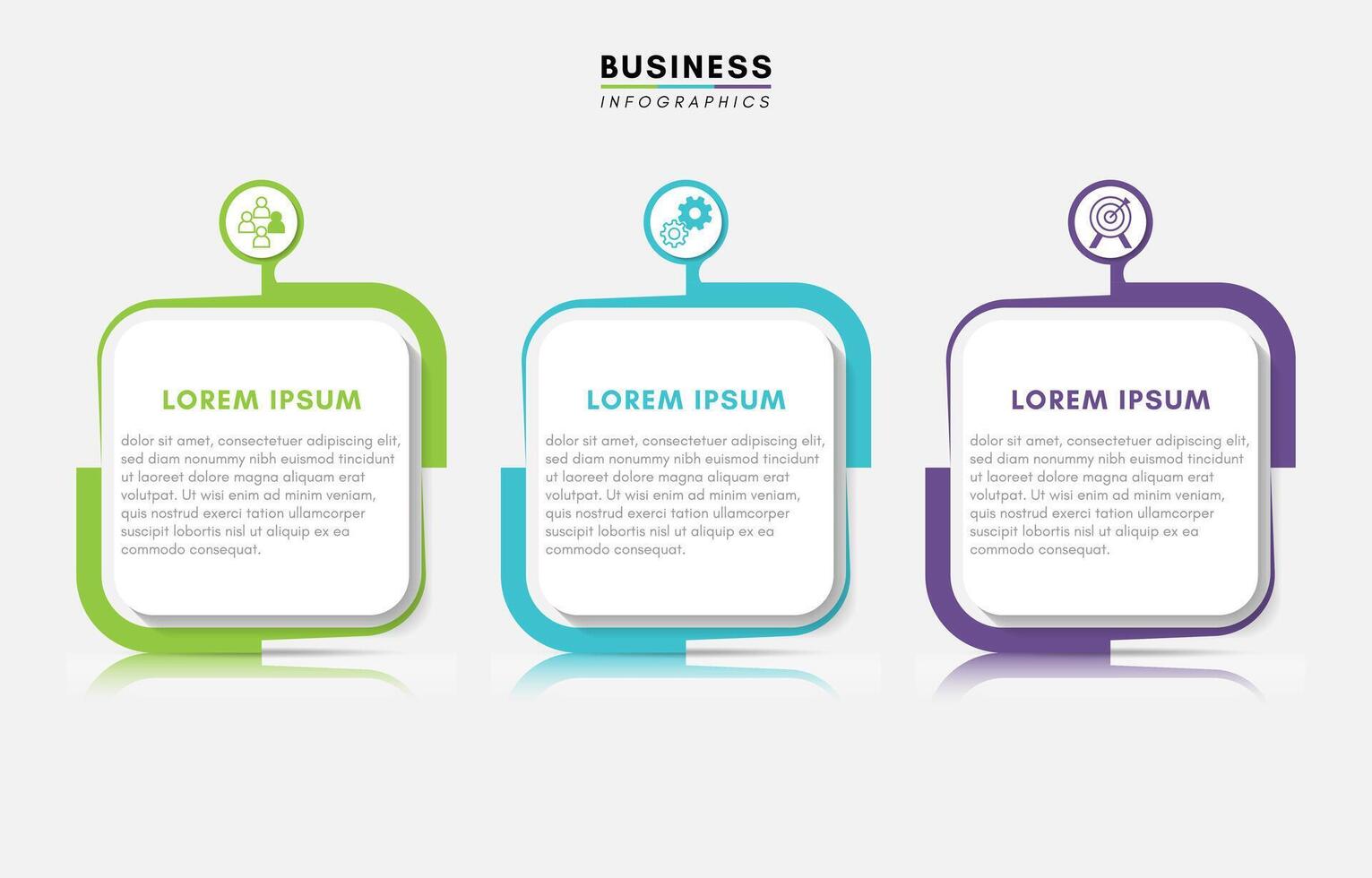 BUSINESS
INFOGRAPHICS

LOREM IPSUM

dolor sit amet, consectetuer adipiscing elit, sed diam nonummy nibh euismod tincidunt ut laoreet dolore magna aliquam erat volutpat. Ut wisi enim ad minim veniam, quis nostrud exerci tation ullamcorper suscipit lobortis nisl ut aliquip ex ea commodo consequat.

LOREM IPSUM

dolor sit amet, consectetuer adipiscing elit, sed diam nonummy nibh euismod tincidunt ut laoreet dolore magna aliquam erat volutpat. Ut wisi enim ad minim veniam, quis nostrud exerci tation ullamcorper suscipit lobortis nisl ut aliquip ex ea commodo consequat.

LOREM IPSUM

dolor sit amet, consectetuer adipiscing elit, sed diam nonummy nibh euismod tincidunt ut laoreet dolore magna aliquam erat volutpat. Ut wisi enim ad minim veniam, quis nostrud exerci tation ullamcorper suscipit lobortis nisl ut aliquip ex ea commodo consequat.