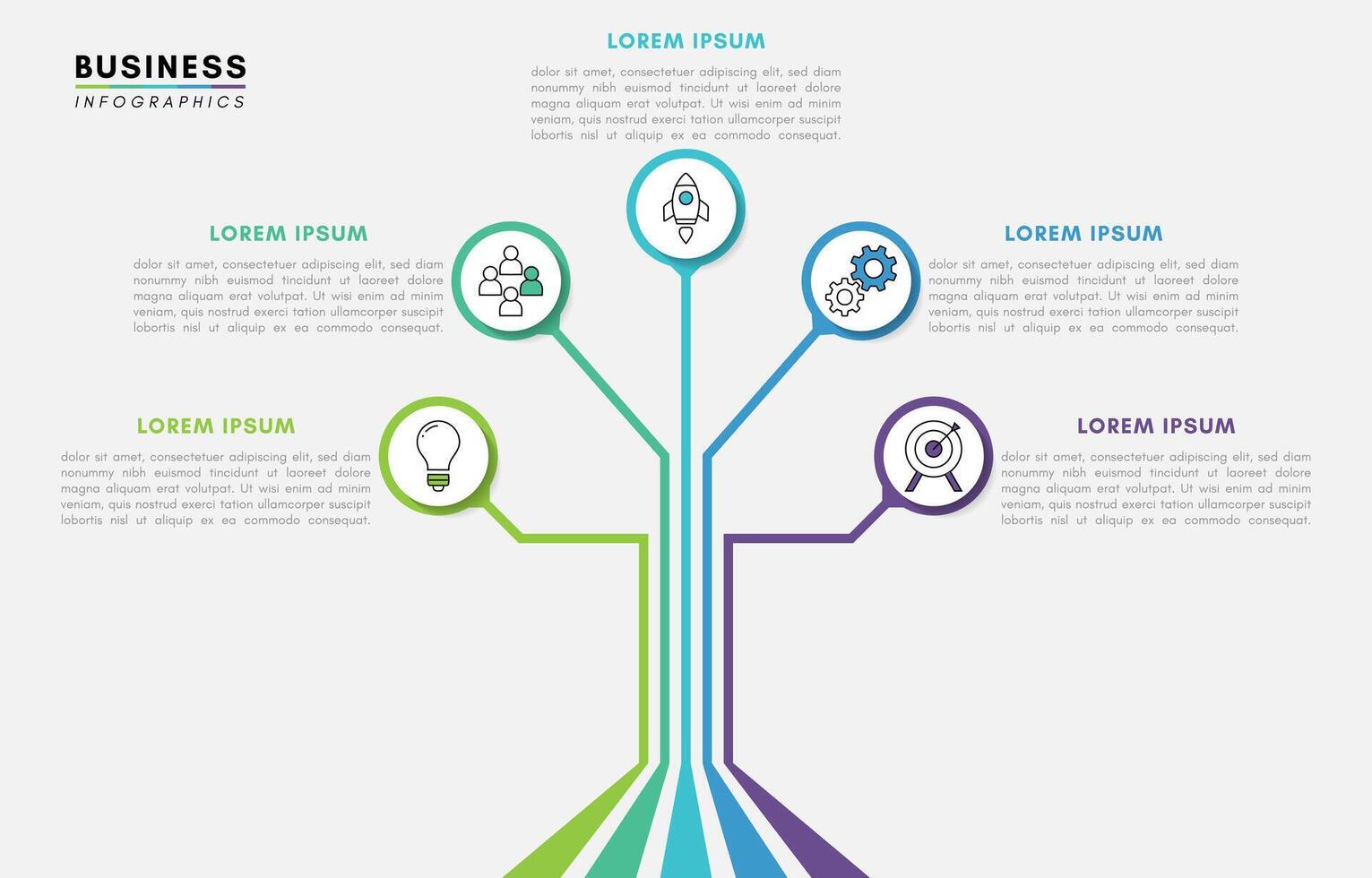 BUSINESS
INFOGRAPHICS

LOREM IPSUM
dolor sit amet, consectetuer adipiscing elit, sed diam nonummy nibh euismod tincidunt ut laoreet dolore magna aliquam erat volutpat. Ut wisi enim ad minim veniam, quis nostrud exerci tation ullamcorper suscipit lobortis nisl ut aliquip ex ea commodo consequat.

LOREM IPSUM
dolor sit amet, consectetuer adipiscing elit, sed diam nonummy nibh euismod tincidunt ut laoreet dolore magna aliquam erat volutpat. Ut wisi enim ad minim veniam, quis nostrud exerci tation ullamcorper suscipit lobortis nisl ut aliquip ex ea commodo consequat.

LOREM IPSUM
dolor sit amet, consectetuer adipiscing elit, sed diam nonummy nibh euismod tincidunt ut laoreet dolore magna aliquam erat volutpat. Ut wisi enim ad minim veniam, quis nostrud exerci tation ullamcorper suscipit lobortis nisl ut aliquip ex ea commodo consequat.

LOREM IPSUM
dolor sit amet, consectetuer adipiscing elit, sed diam nonummy nibh euismod tincidunt ut laoreet dolore magna aliquam erat volutpat. Ut wisi enim ad minim veniam, quis nostrud exerci tation ullamcorper suscipit lobortis nisl ut aliquip ex ea commodo consequat.

LOREM IPSUM
dolor sit amet, consectetuer adipiscing elit, sed diam nonummy nibh euismod tincidunt ut laoreet dolore magna aliquam erat volutpat. Ut wisi enim ad minim veniam, quis nostrud exerci tation ullamcorper suscipit lobortis nisl ut aliquip ex ea commodo consequat.