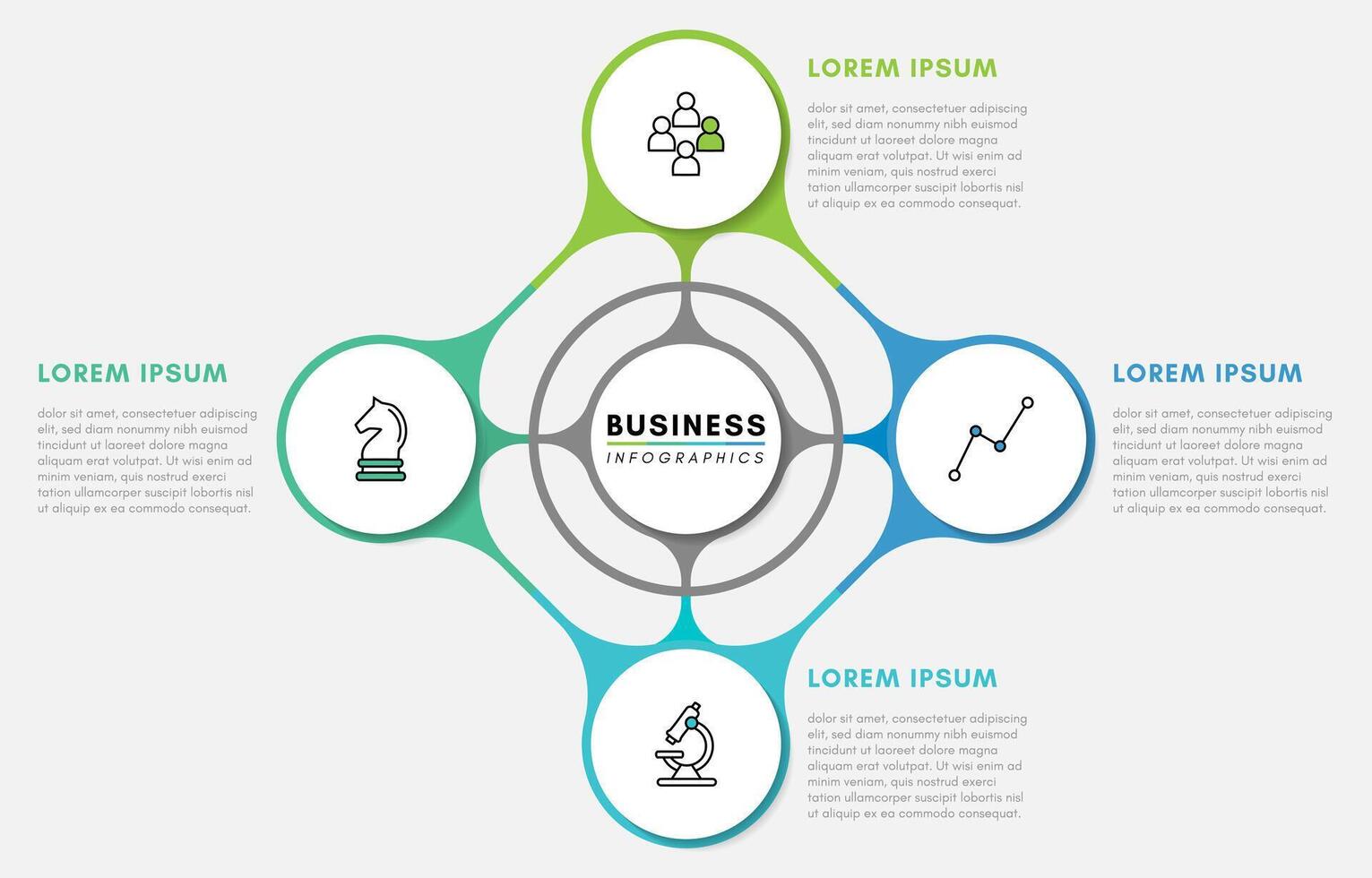 LOREM IPSUM

dolor sit amet, consectetuer adipiscing elit, sed diam nonummy nibh euismod tincidunt ut laoreet dolore magna aliquam erat volutpat. Ut wisi enim ad minim veniam, quis nostrud exerci tation ullamcorper suscipit lobortis nisl ut aliquip ex ea commodo consequat.

LOREM IPSUM

dolor sit amet, consectetuer adipiscing elit, sed diam nonummy nibh euismod tincidunt ut laoreet dolore magna aliquam erat volutpat. Ut wisi enim ad minim veniam, quis nostrud exerci tation ullamcorper suscipit lobortis nisl ut aliquip ex ea commodo consequat.

BUSINESS
INFOGRAPHICS

LOREM IPSUM

dolor sit amet, consectetuer adipiscing elit, sed diam nonummy nibh euismod tincidunt ut laoreet dolore magna aliquam erat volutpat. Ut wisi enim ad minim veniam, quis nostrud exerci tation ullamcorper suscipit lobortis nisl ut aliquip ex ea commodo consequat.

LOREM IPSUM

dolor sit amet, consectetuer adipiscing elit, sed diam nonummy nibh euismod tincidunt ut laoreet dolore magna aliquam erat volutpat. Ut wisi enim ad minim veniam, quis nostrud exerci tation ullamcorper suscipit lobortis nisl ut aliquip ex ea commodo consequat.