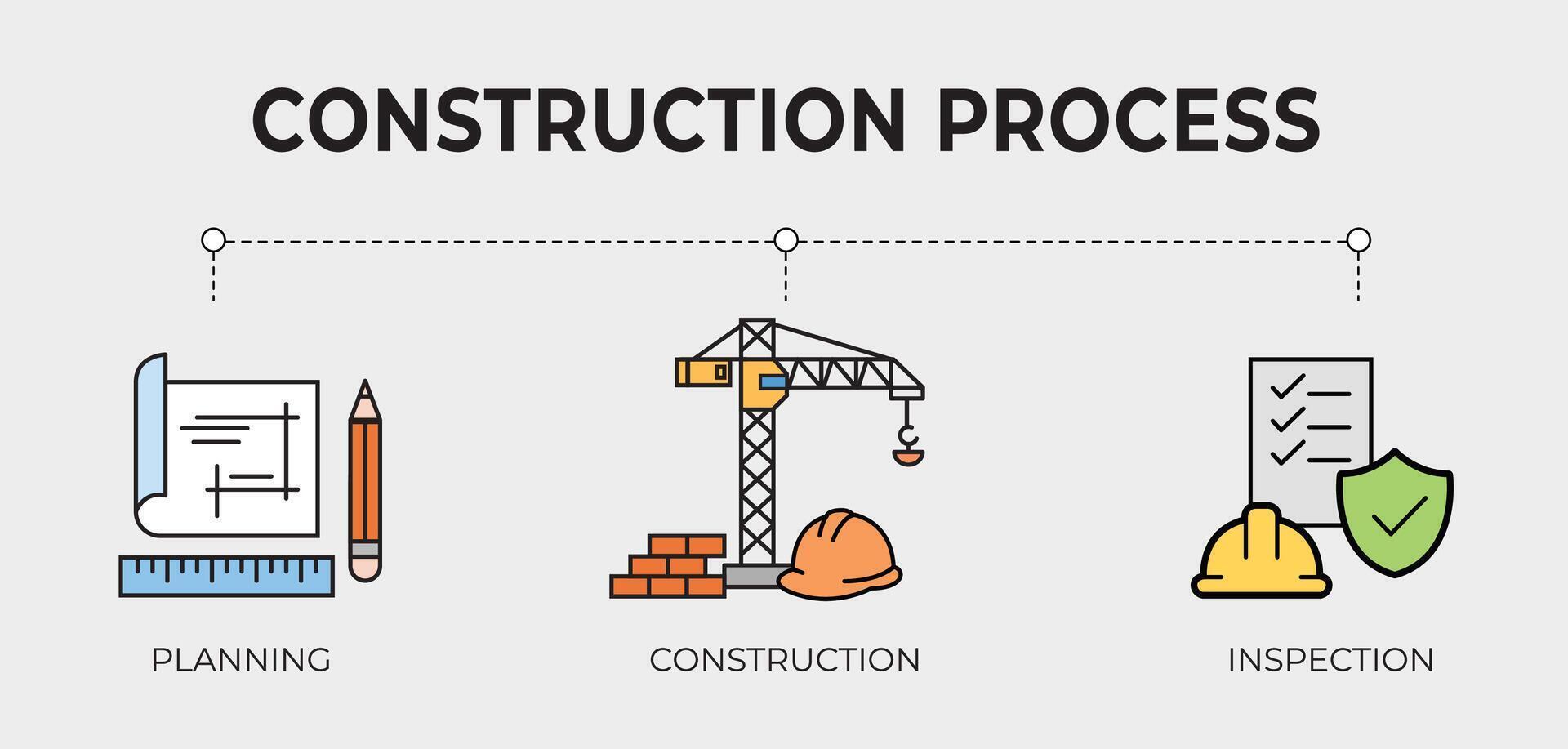 CONSTRUCTION PROCESS

PLANNING

CONSTRUCTION

INSPECTION