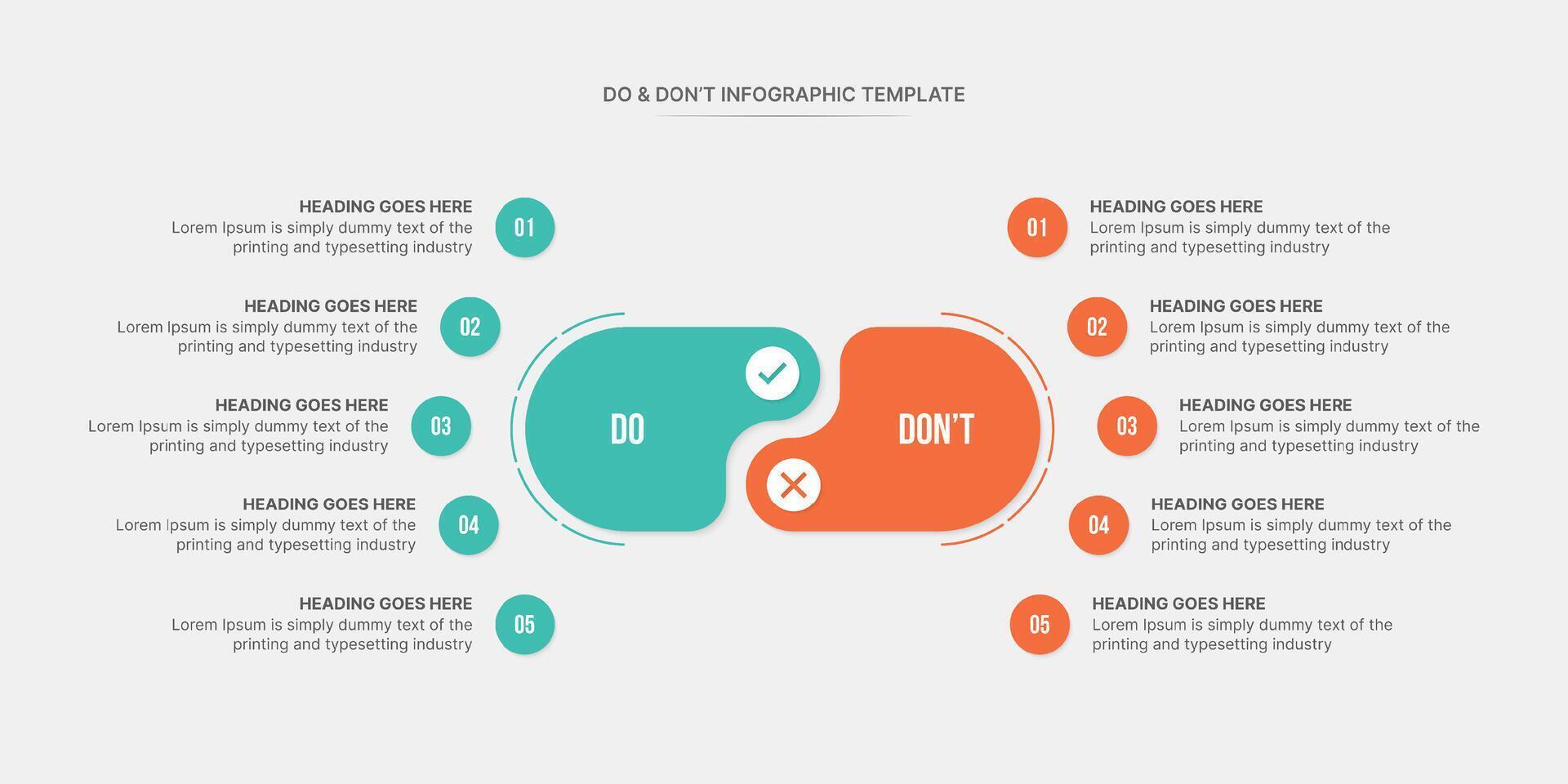 DO & DON'T INFOGRAPHIC TEMPLATE

HEADING GOES HERE
Lorem Ipsum is simply dummy text of the printing and typesetting industry
01

HEADING GOES HERE
Lorem Ipsum is simply dummy text of the printing and typesetting industry
02

HEADING GOES HERE
Lorem Ipsum is simply dummy text of the printing and typesetting industry
03

HEADING GOES HERE
Lorem Ipsum is simply dummy text of the printing and typesetting industry
04

HEADING GOES HERE
Lorem Ipsum is simply dummy text of the printing and typesetting industry
05

DO

DON'T

01
HEADING GOES HERE
Lorem Ipsum is simply dummy text of the printing and typesetting industry

02
HEADING GOES HERE
Lorem Ipsum is simply dummy text of the printing and typesetting industry

03
HEADING GOES HERE
Lorem Ipsum is simply dummy text of the printing and typesetting industry

04
HEADING GOES HERE
Lorem Ipsum is simply dummy text of the printing and typesetting industry

05
HEADING GOES HERE
Lorem Ipsum is simply dummy text of the printing and typesetting industry