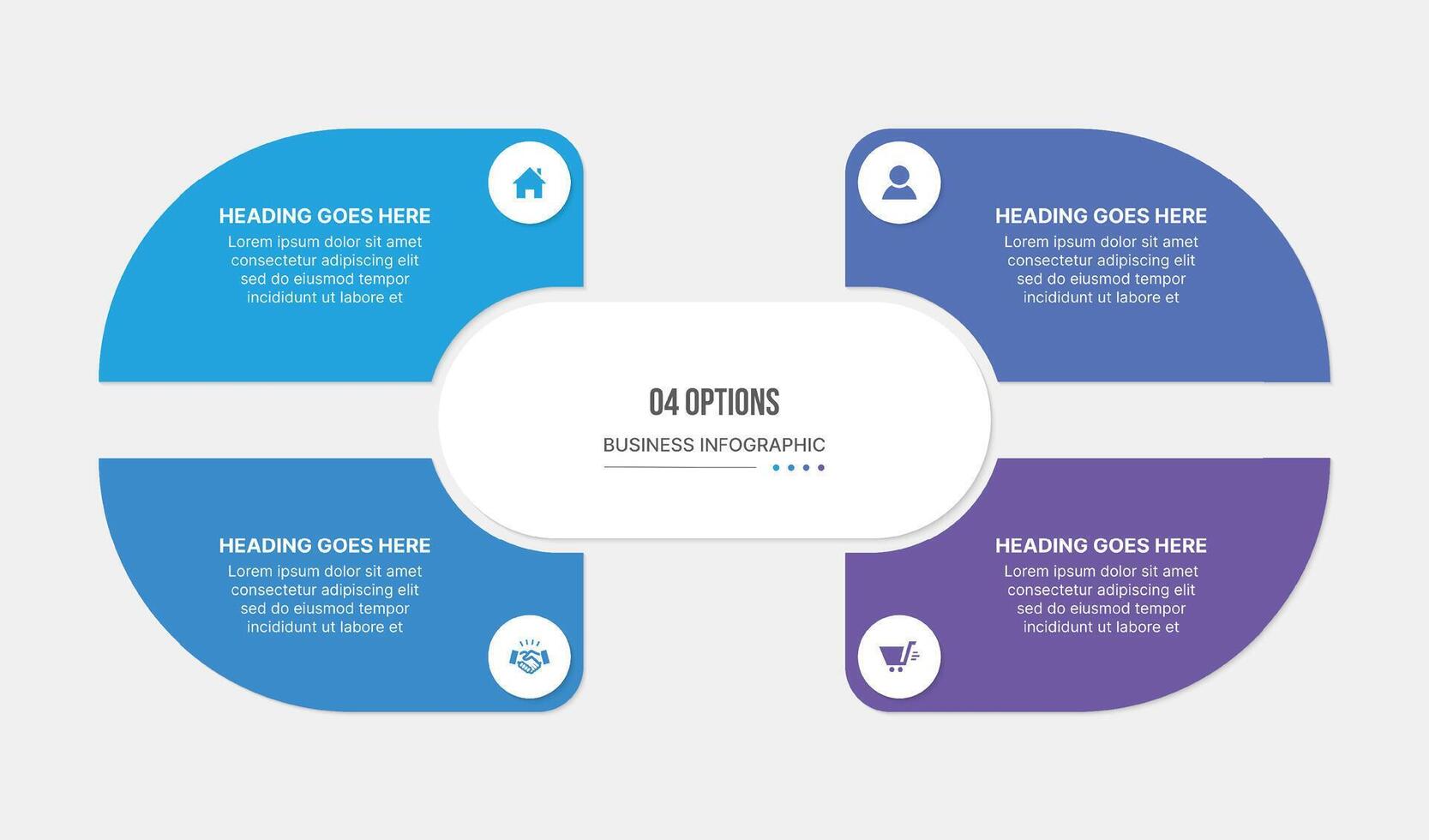 HEADING GOES HERE
Lorem ipsum dolor sit amet consectetur adipiscing elit sed do eiusmod tempor incididunt ut labore et

HEADING GOES HERE
Lorem ipsum dolor sit amet consectetur adipiscing elit sed do eiusmod tempor incididunt ut labore et

04 OPTIONS
BUSINESS INFOGRAPHIC

HEADING GOES HERE
Lorem ipsum dolor sit amet consectetur adipiscing elit sed do eiusmod tempor incididunt ut labore et

HEADING GOES HERE
Lorem ipsum dolor sit amet consectetur adipiscing elit sed do eiusmod tempor incididunt ut labore et