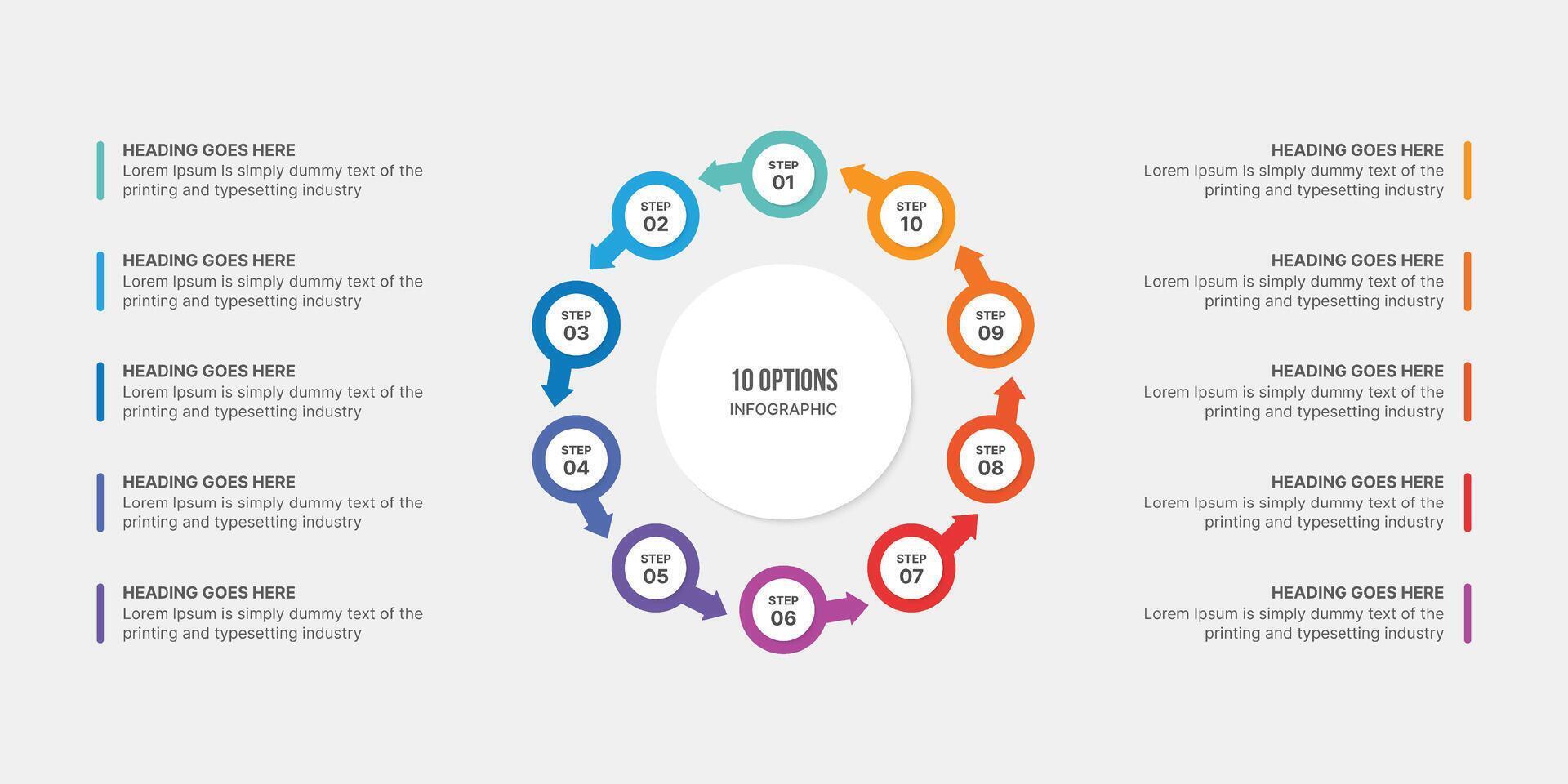 HEADING GOES HERE
Lorem Ipsum is simply dummy text of the printing and typesetting industry

HEADING GOES HERE
Lorem Ipsum is simply dummy text of the printing and typesetting industry

HEADING GOES HERE
Lorem Ipsum is simply dummy text of the printing and typesetting industry

HEADING GOES HERE
Lorem Ipsum is simply dummy text of the printing and typesetting industry

HEADING GOES HERE
Lorem Ipsum is simply dummy text of the printing and typesetting industry

STEP 01
STEP 02
STEP 03
STEP 04
STEP 05
STEP 06
STEP 07
STEP 08
STEP 09
STEP 10

10 OPTIONS
INFOGRAPHIC

HEADING GOES HERE
Lorem Ipsum is simply dummy text of the printing and typesetting industry

HEADING GOES HERE
Lorem Ipsum is simply dummy text of the printing and typesetting industry

HEADING GOES HERE
Lorem Ipsum is simply dummy text of the printing and typesetting industry

HEADING GOES HERE
Lorem Ipsum is simply dummy text of the printing and typesetting industry

HEADING GOES HERE
Lorem Ipsum is simply dummy text of the printing and typesetting industry