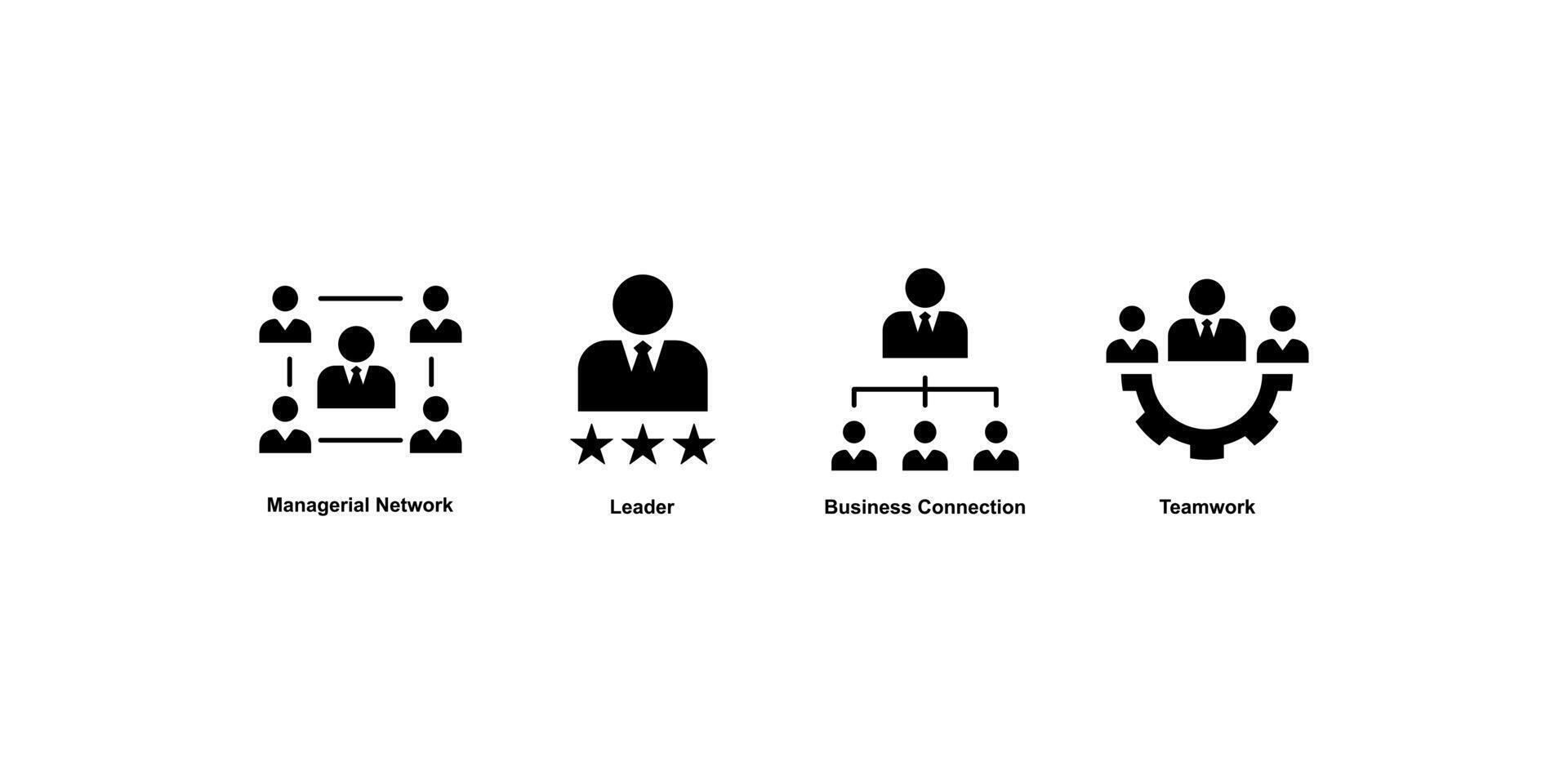 Managerial Network

Leader

Business Connection

Teamwork