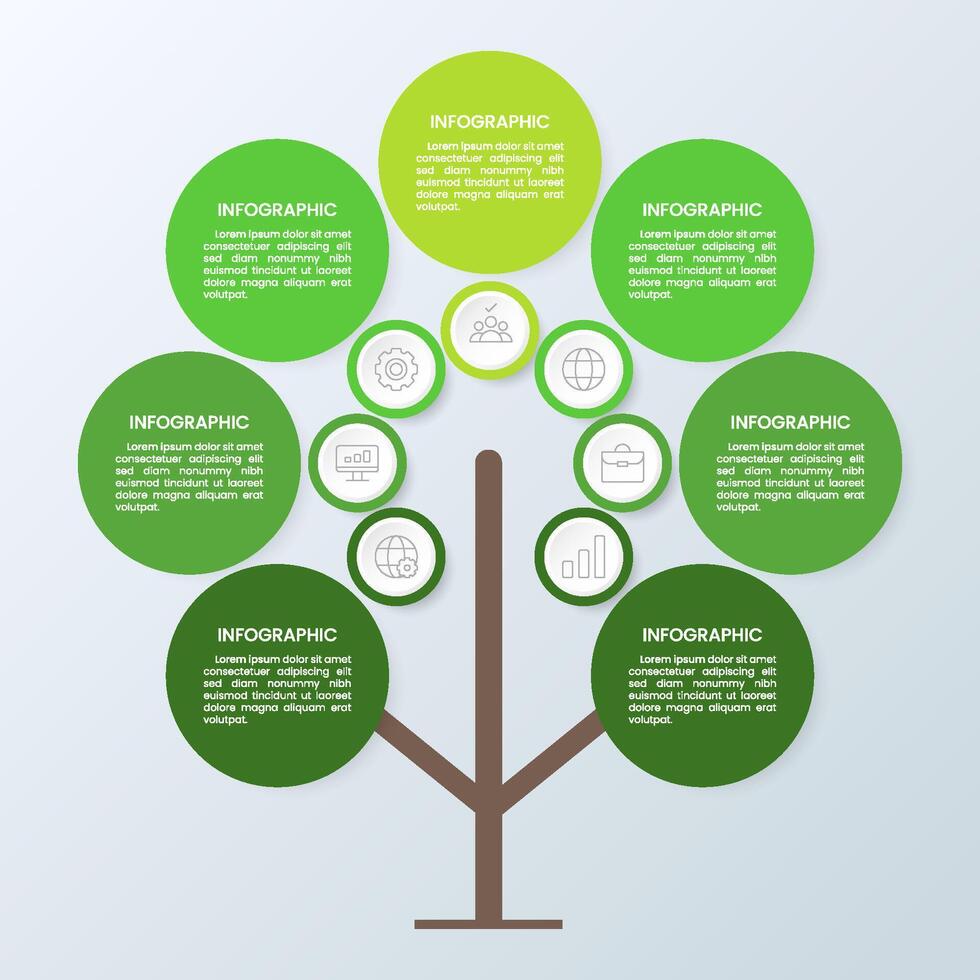 INFOGRAPHIC
Lorem ipsum dolor sit amet consectetuer adipiscing elit sed diam nonummy nibh euismod tincidunt ut laoreet dolore magna aliquam erat volutpat.

INFOGRAPHIC
Lorem ipsum dolor sit amet consectetuer adipiscing elit sed diam nonummy nibh euismod tincidunt ut laoreet dolore magna aliquam erat volutpat.

INFOGRAPHIC
Lorem ipsum dolor sit amet consectetuer adipiscing elit sed diam nonummy nibh euismod tincidunt ut laoreet dolore magna aliquam erat volutpat.

INFOGRAPHIC
Lorem ipsum dolor sit amet consectetuer adipiscing elit sed diam nonummy nibh euismod tincidunt ut laoreet dolore magna aliquam erat volutpat.

INFOGRAPHIC
Lorem ipsum dolor sit amet consectetuer adipiscing elit sed diam nonummy nibh euismod tincidunt ut laoreet dolore magna aliquam erat volutpat.

INFOGRAPHIC
Lorem ipsum dolor sit amet consectetuer adipiscing elit sed diam nonummy nibh euismod tincidunt ut laoreet dolore magna aliquam erat volutpat.

INFOGRAPHIC
Lorem ipsum dolor sit amet consectetuer adipiscing elit sed diam nonummy nibh euismod tincidunt ut laoreet dolore magna aliquam erat volutpat.