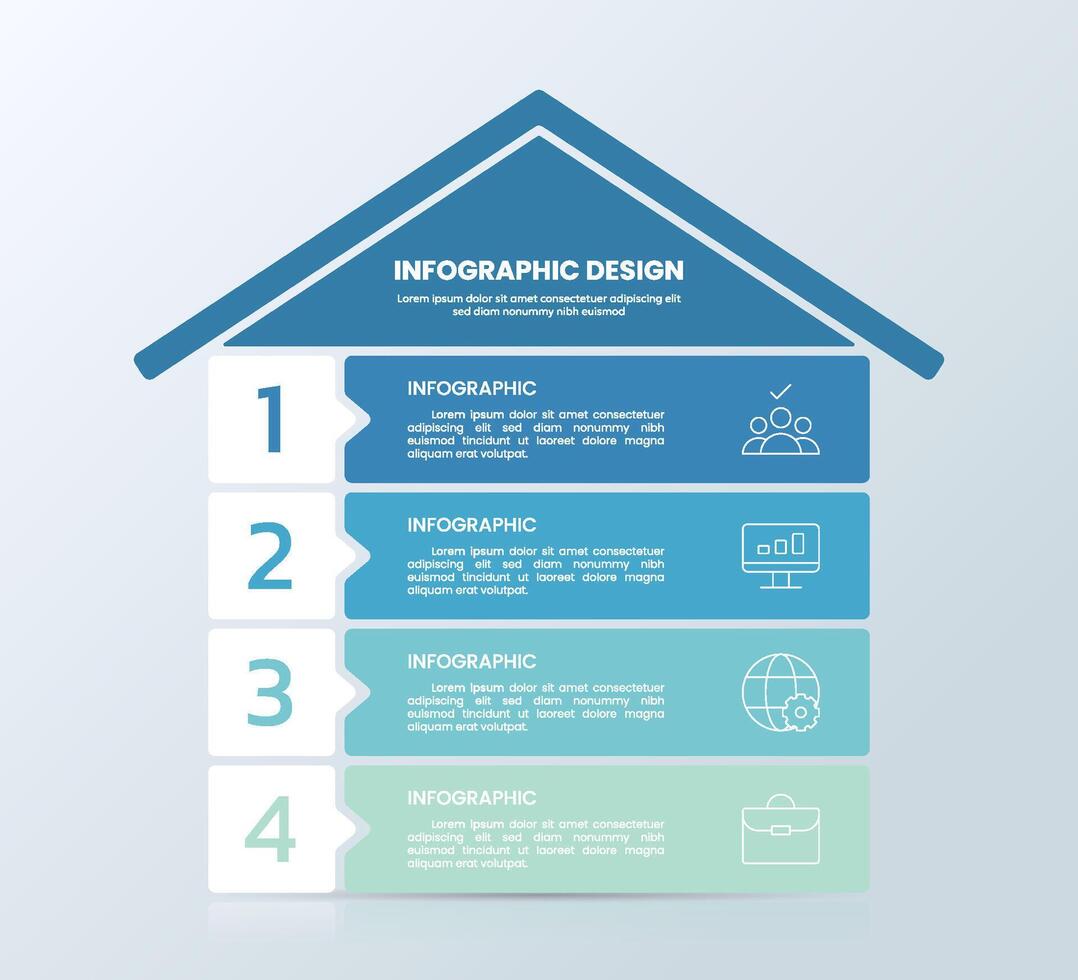 INFOGRAPHIC DESIGN

Lorem ipsum dolor sit amet consectetuer adipiscing elit sed diam nonummy nibh euismod

1

INFOGRAPHIC

Lorem ipsum dolor sit amet consectetuer adipiscing elit sed diam nonummy nibh euismod tincidunt ut laoreet dolore magna aliquam erat volutpat.

2

INFOGRAPHIC

Lorem ipsum dolor sit amet consectetuer adipiscing elit sed diam nonummy nibh euismod tincidunt ut laoreet dolore magna aliquam erat volutpat.

3

INFOGRAPHIC

Lorem ipsum dolor sit amet consectetuer adipiscing elit sed diam nonummy nibh euismod tincidunt ut laoreet dolore magna aliquam erat volutpat.

4

INFOGRAPHIC

Lorem ipsum dolor sit amet consectetuer adipiscing elit sed diam nonummy nibh euismod tincidunt ut laoreet dolore magna aliquam erat volutpat.