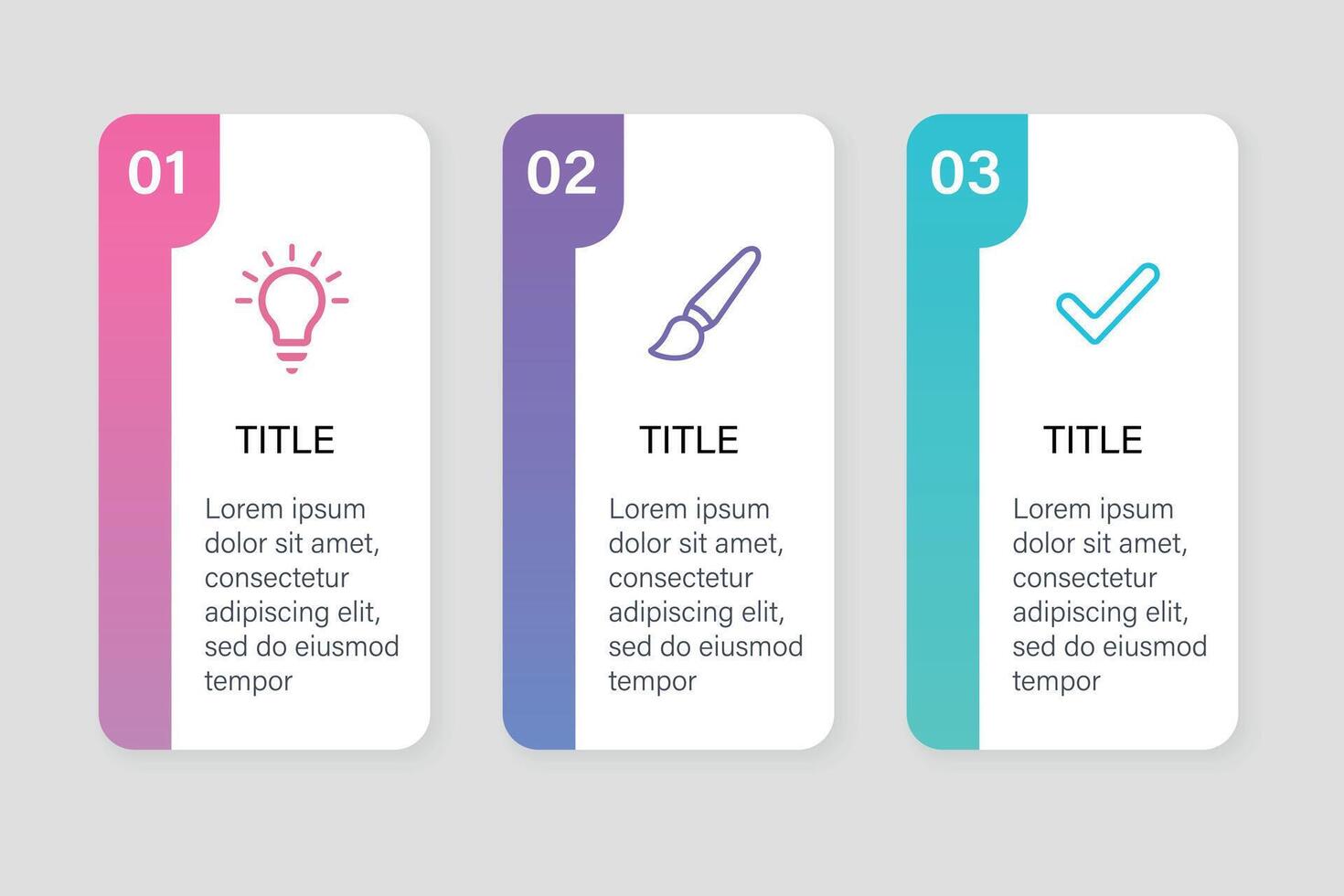 01

TITLE

Lorem ipsum dolor sit amet, consectetur adipiscing elit, sed do eiusmod tempor

02

TITLE

Lorem ipsum dolor sit amet, consectetur adipiscing elit, sed do eiusmod tempor

03

TITLE

Lorem ipsum dolor sit amet, consectetur adipiscing elit, sed do eiusmod tempor