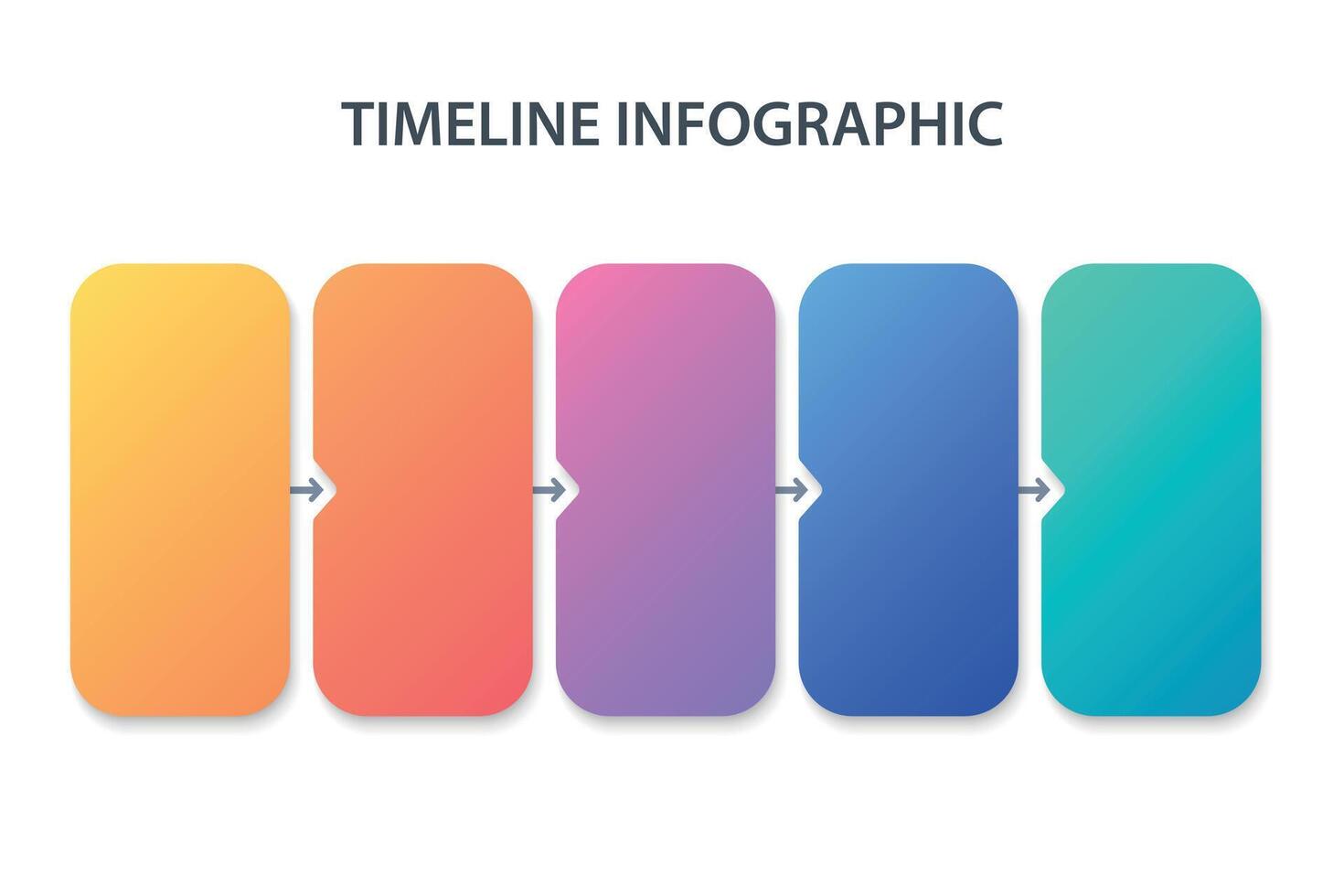 TIMELINE INFOGRAPHIC