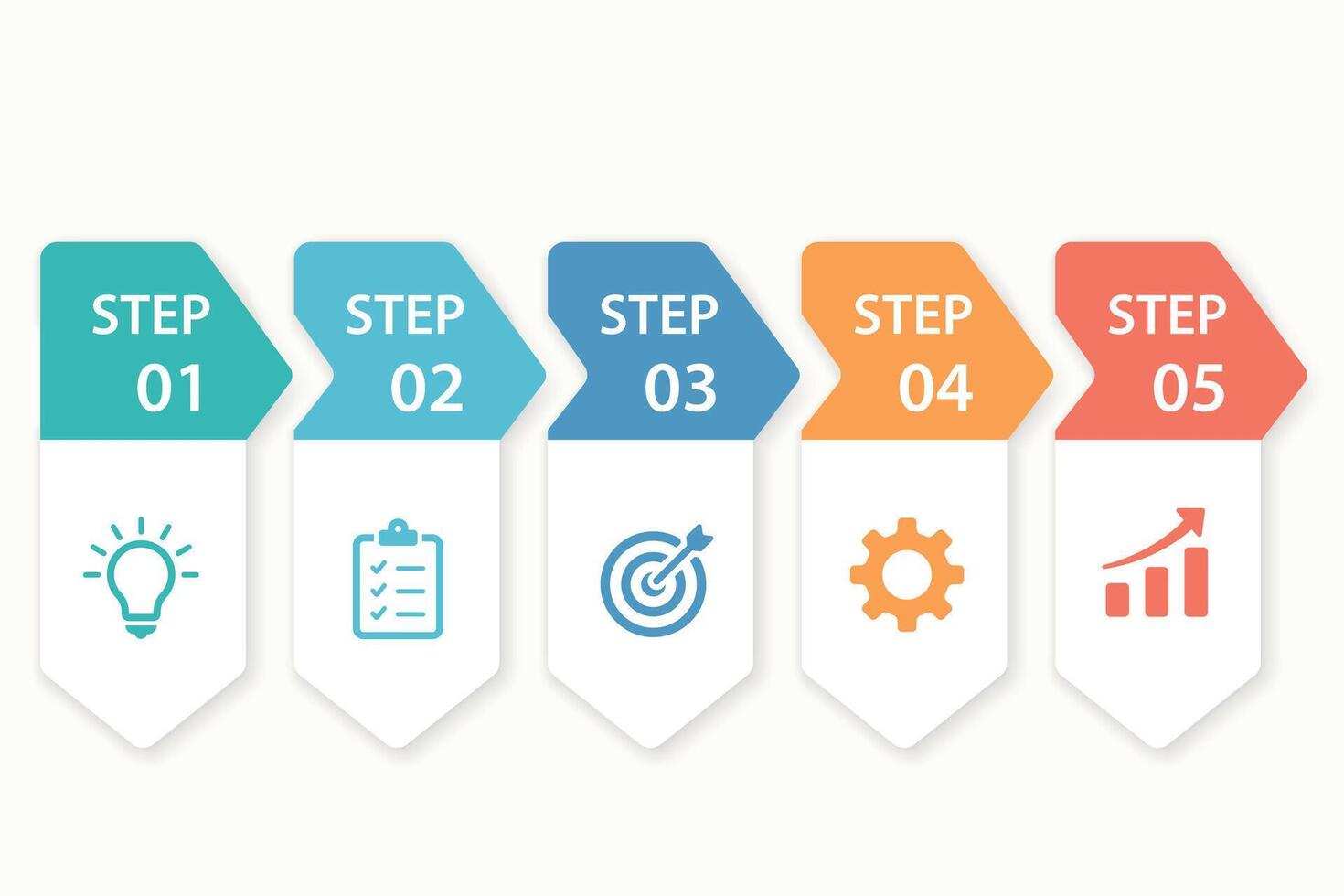 STEP 01

STEP 02

STEP 03

STEP 04

STEP 05