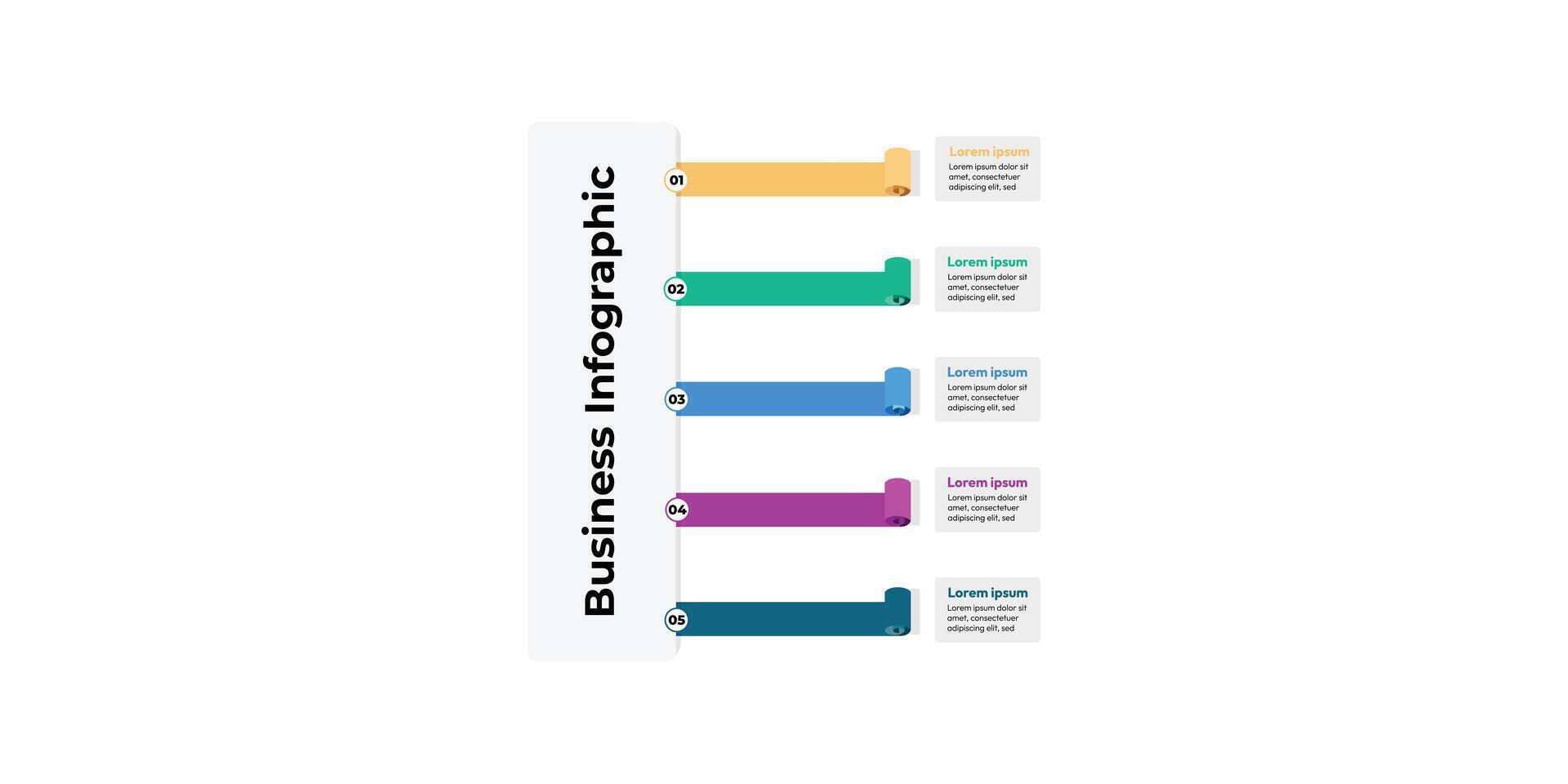 Business Infographic

01

Lorem ipsum
Lorem ipsum dolor sit amet, consectetuer adipiscing elit, sed

02

Lorem ipsum
Lorem ipsum dolor sit amet, consectetuer adipiscing elit, sed

03

Lorem ipsum
Lorem ipsum dolor sit amet, consectetuer adipiscing elit, sed

04

Lorem ipsum
Lorem ipsum dolor sit amet, consectetuer adipiscing elit, sed

05

Lorem ipsum
Lorem ipsum dolor sit amet, consectetuer adipiscing elit, sed