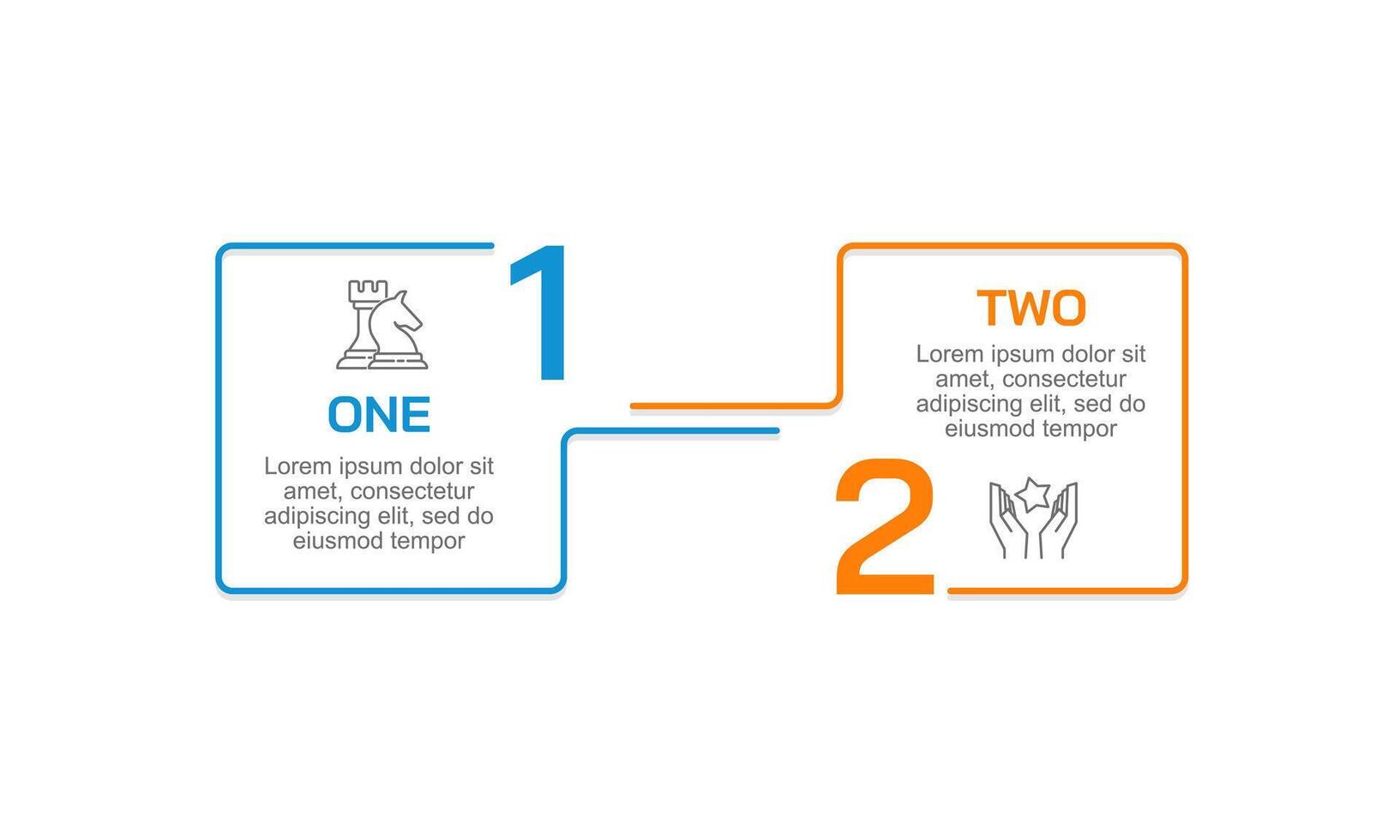 1

ONE

Lorem ipsum dolor sit amet, consectetur adipiscing elit, sed do eiusmod tempor

TWO

Lorem ipsum dolor sit amet, consectetur adipiscing elit, sed do eiusmod tempor

2