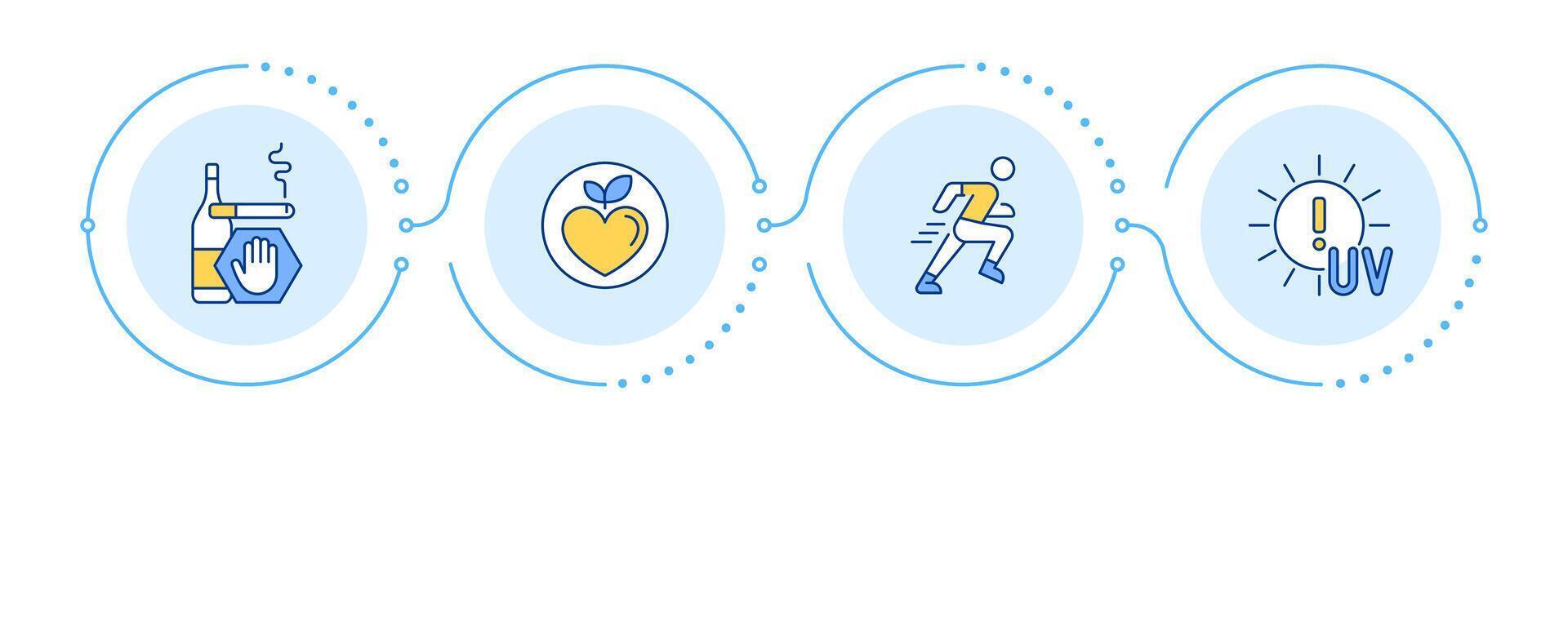 !
UV