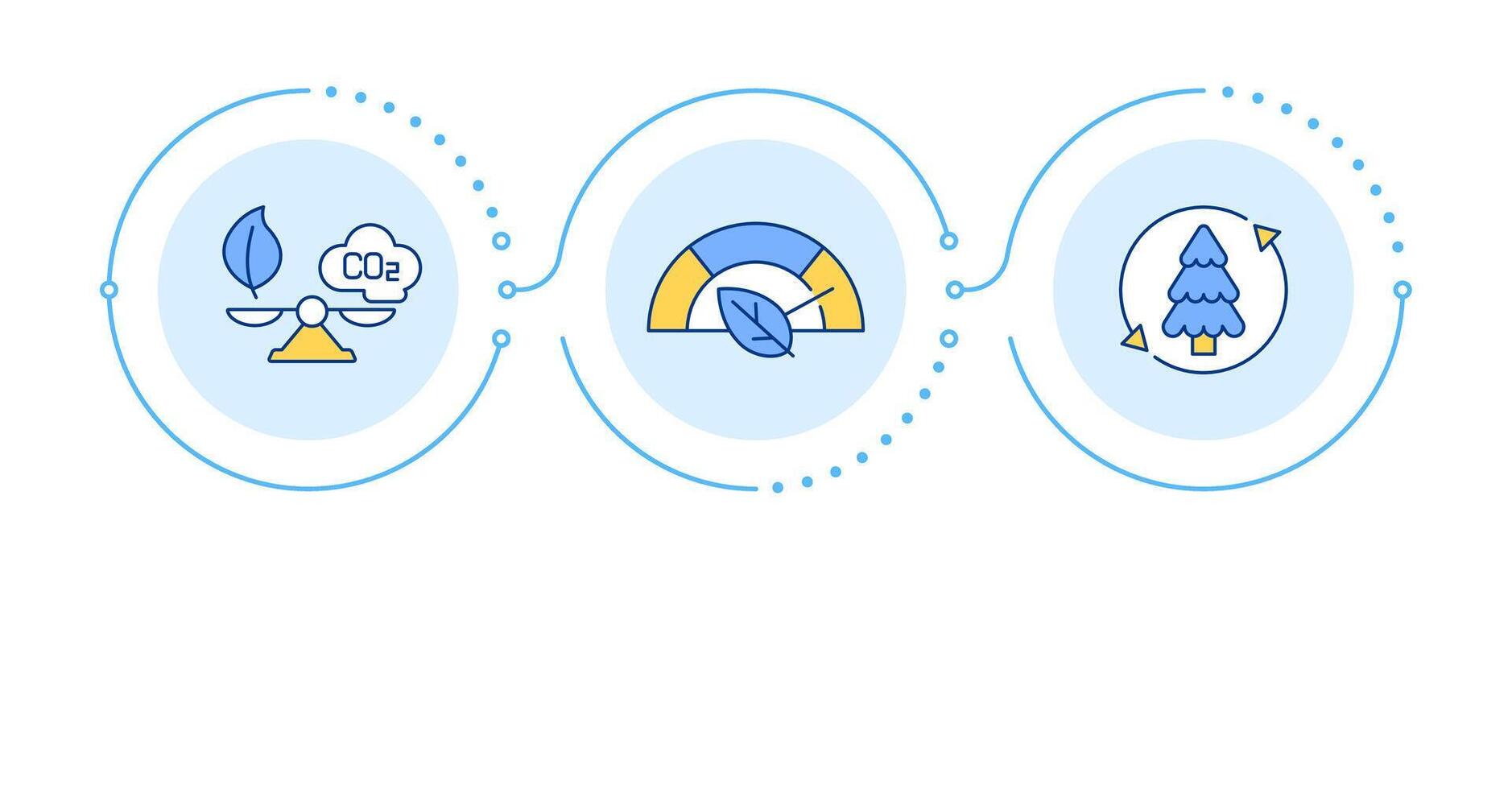 $CO_2$