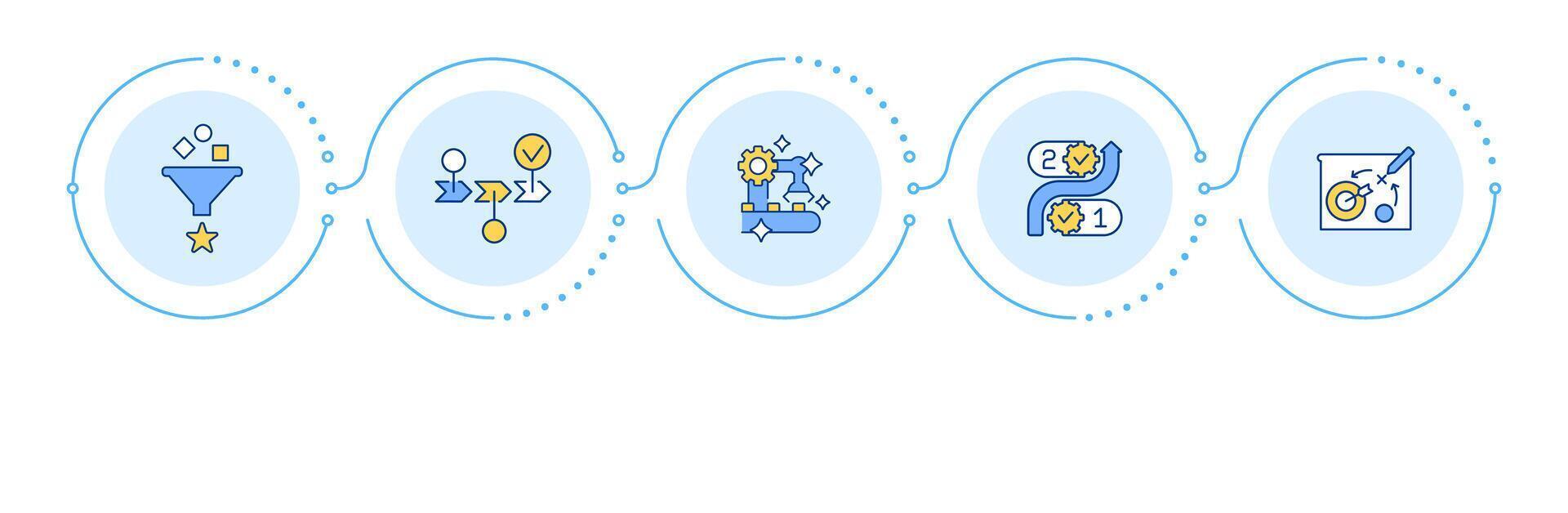 2
1