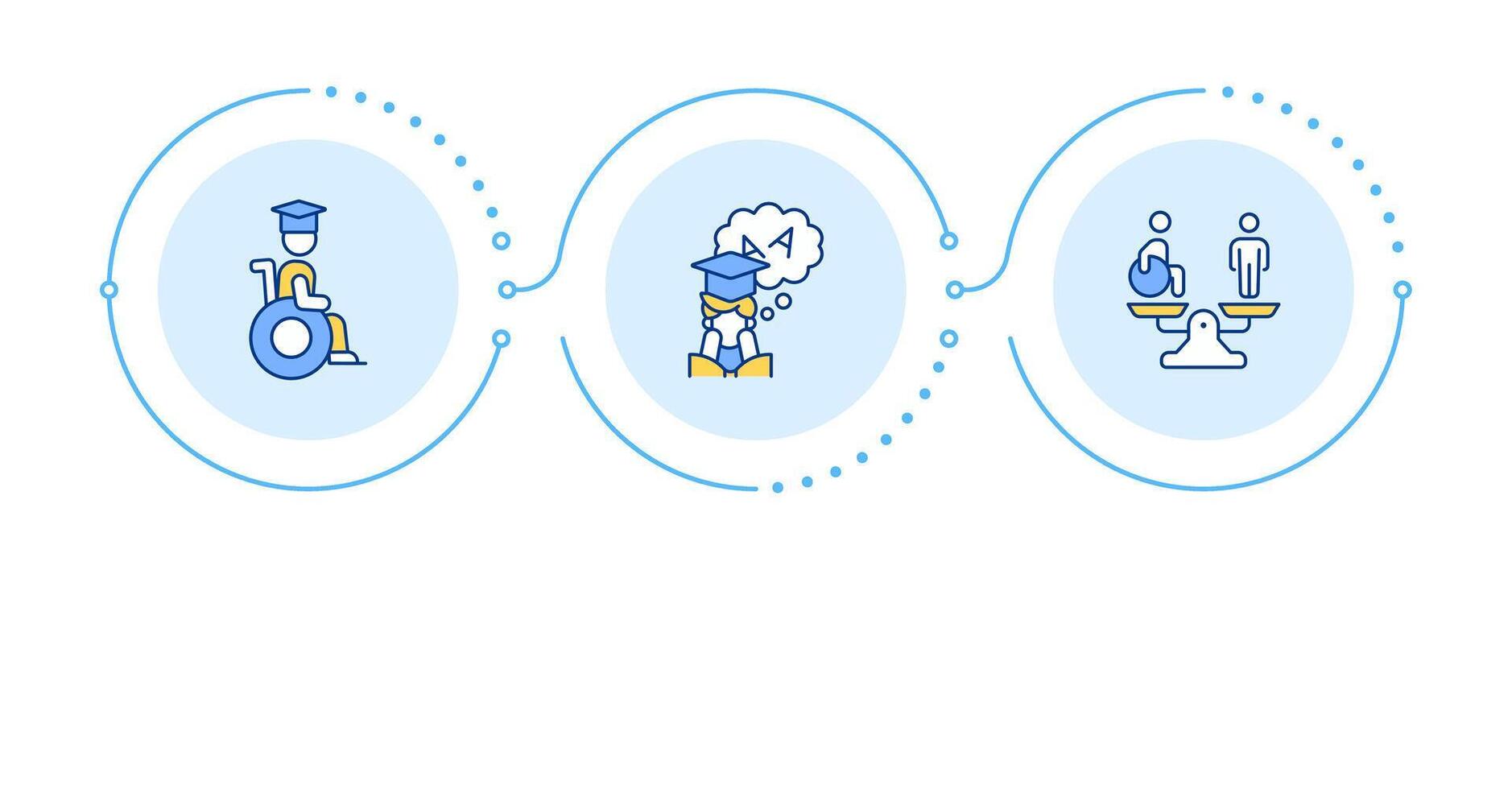 A A