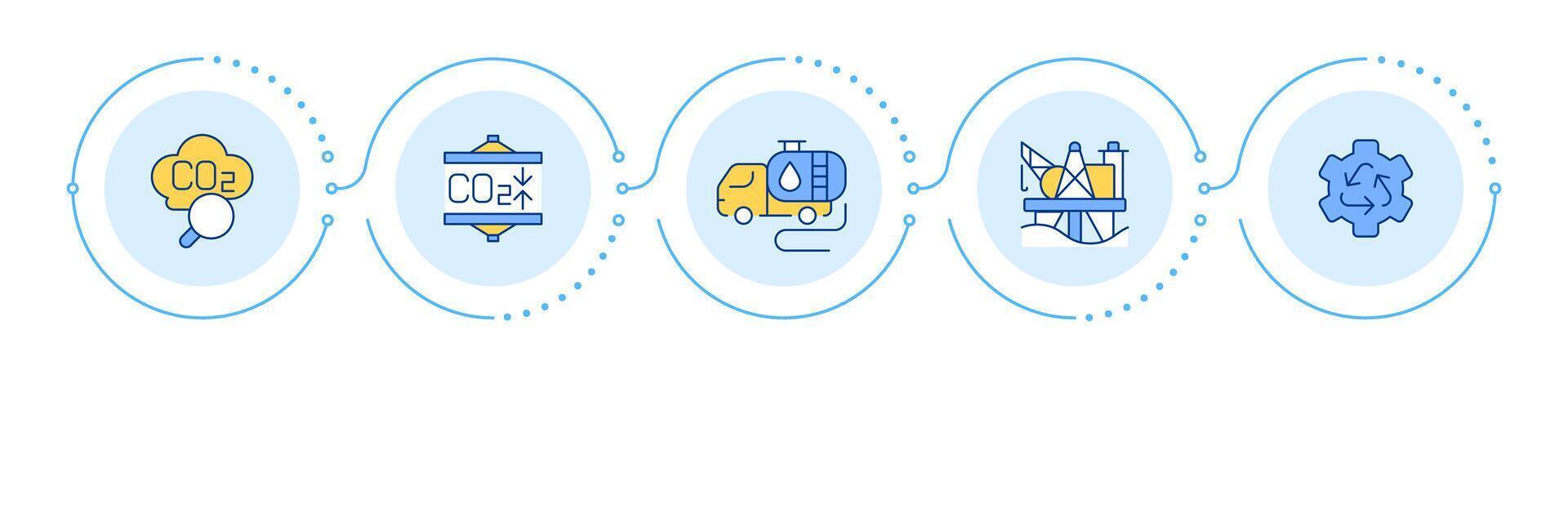 $CO_2$

$CO_2$