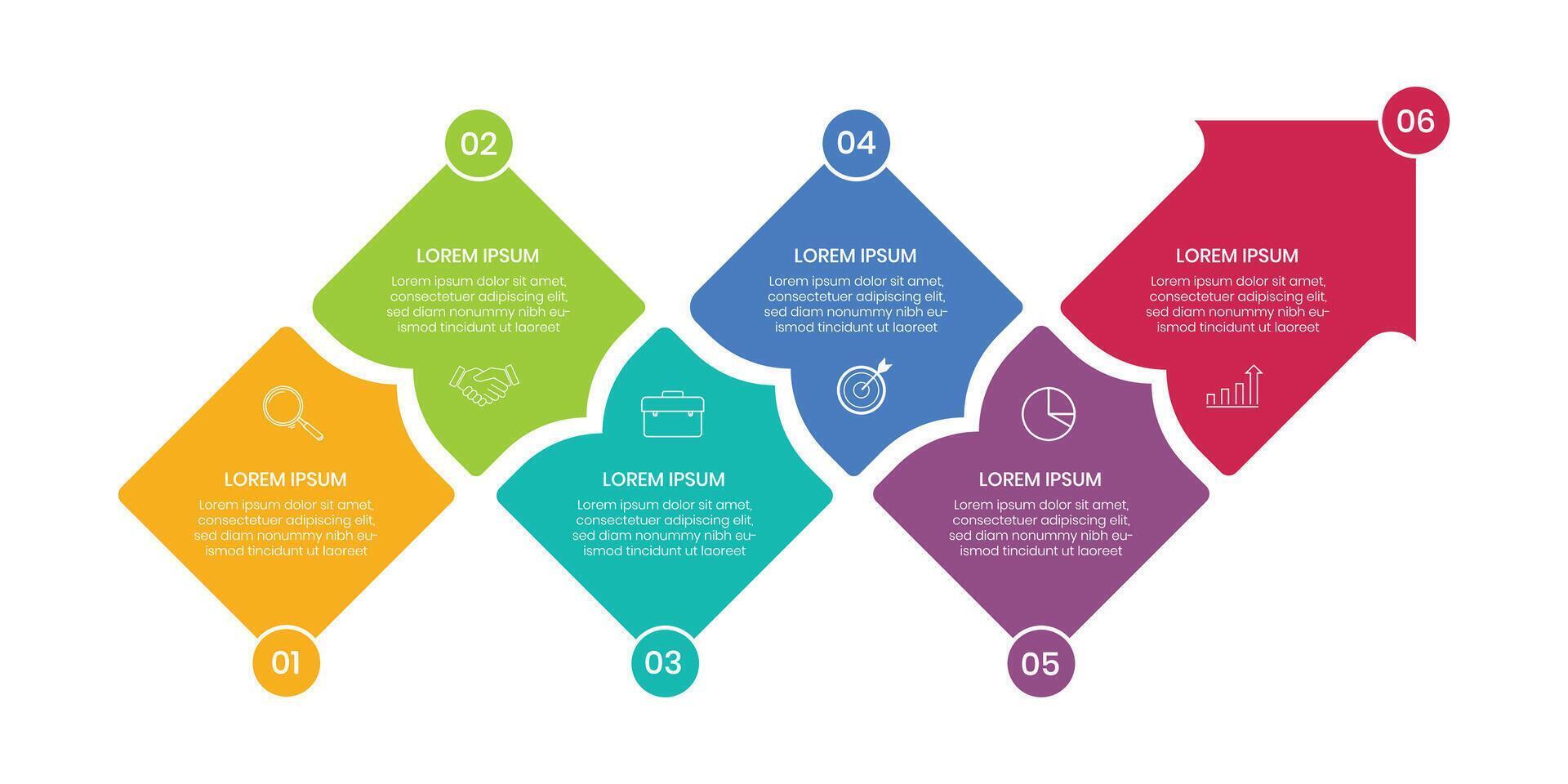 01

LOREM IPSUM

Lorem ipsum dolor sit amet, consectetuer adipiscing elit, sed diam nonummy nibh euismod tincidunt ut laoreet

02

LOREM IPSUM

Lorem ipsum dolor sit amet, consectetuer adipiscing elit, sed diam nonummy nibh euismod tincidunt ut laoreet

03

LOREM IPSUM

Lorem ipsum dolor sit amet, consectetuer adipiscing elit, sed diam nonummy nibh euismod tincidunt ut laoreet

04

LOREM IPSUM

Lorem ipsum dolor sit amet, consectetuer adipiscing elit, sed diam nonummy nibh euismod tincidunt ut laoreet

05

LOREM IPSUM

Lorem ipsum dolor sit amet, consectetuer adipiscing elit, sed diam nonummy nibh euismod tincidunt ut laoreet

06

LOREM IPSUM

Lorem ipsum dolor sit amet, consectetuer adipiscing elit, sed diam nonummy nibh euismod tincidunt ut laoreet