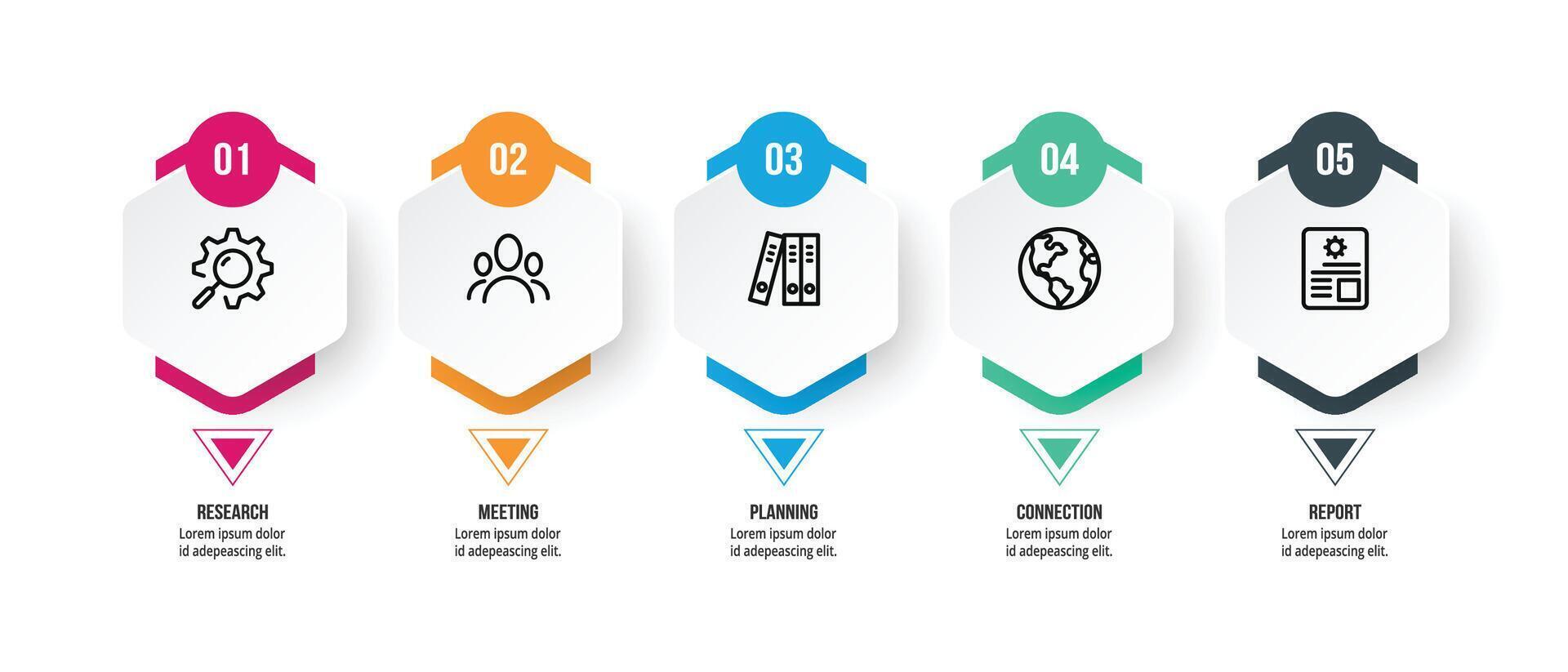 01

RESEARCH
Lorem ipsum dolor id adepeascing elit.

02

MEETING
Lorem ipsum dolor id adepeascing elit.

03

PLANNING
Lorem ipsum dolor id adepeascing elit.

04

CONNECTION
Lorem ipsum dolor id adepeascing elit.

05

REPORT
Lorem ipsum dolor id adepeascing elit.