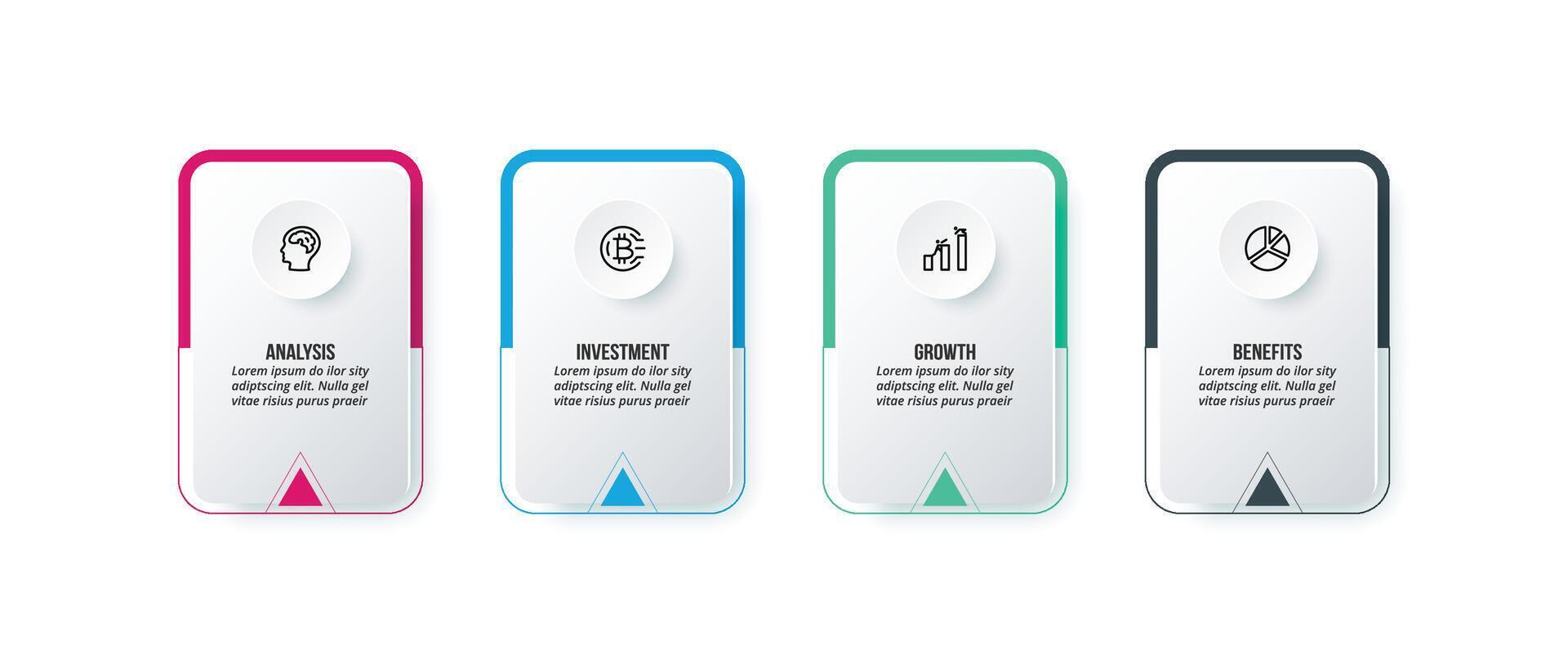 ANALYSIS
Lorem ipsum do ilor sity adiptscing elit. Nulla gel vitae risius purus praeir

INVESTMENT
Lorem ipsum do ilor sity adiptscing elit. Nulla gel vitae risius purus praeir

GROWTH
Lorem ipsum do ilor sity adiptscing elit. Nulla gel vitae risius purus praeir

BENEFITS
Lorem ipsum do ilor sity adiptscing elit. Nulla gel vitae risius purus praeir