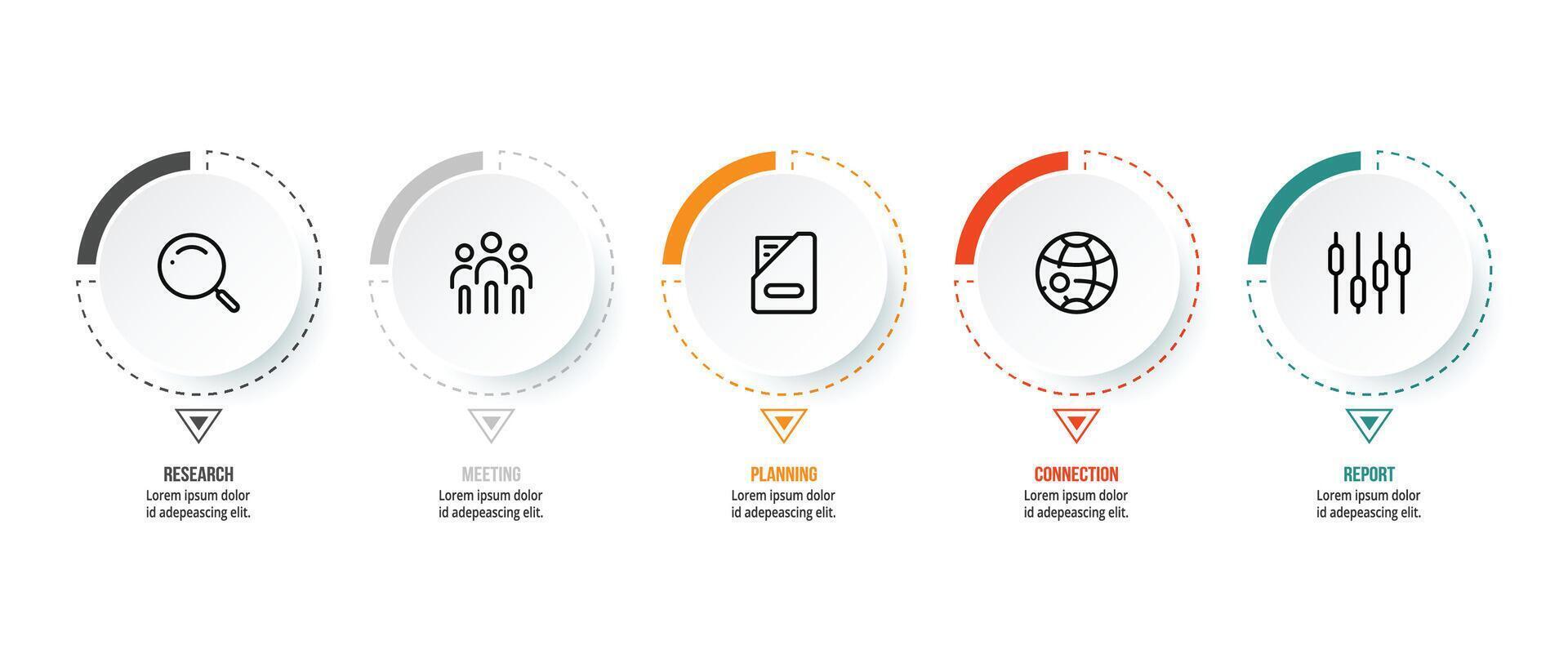 RESEARCH
Lorem ipsum dolor id adepeascing elit.

MEETING
Lorem ipsum dolor id adepeascing elit.

PLANNING
Lorem ipsum dolor id adepeascing elit.

CONNECTION
Lorem ipsum dolor id adepeascing elit.

REPORT
Lorem ipsum dolor id adepeascing elit.