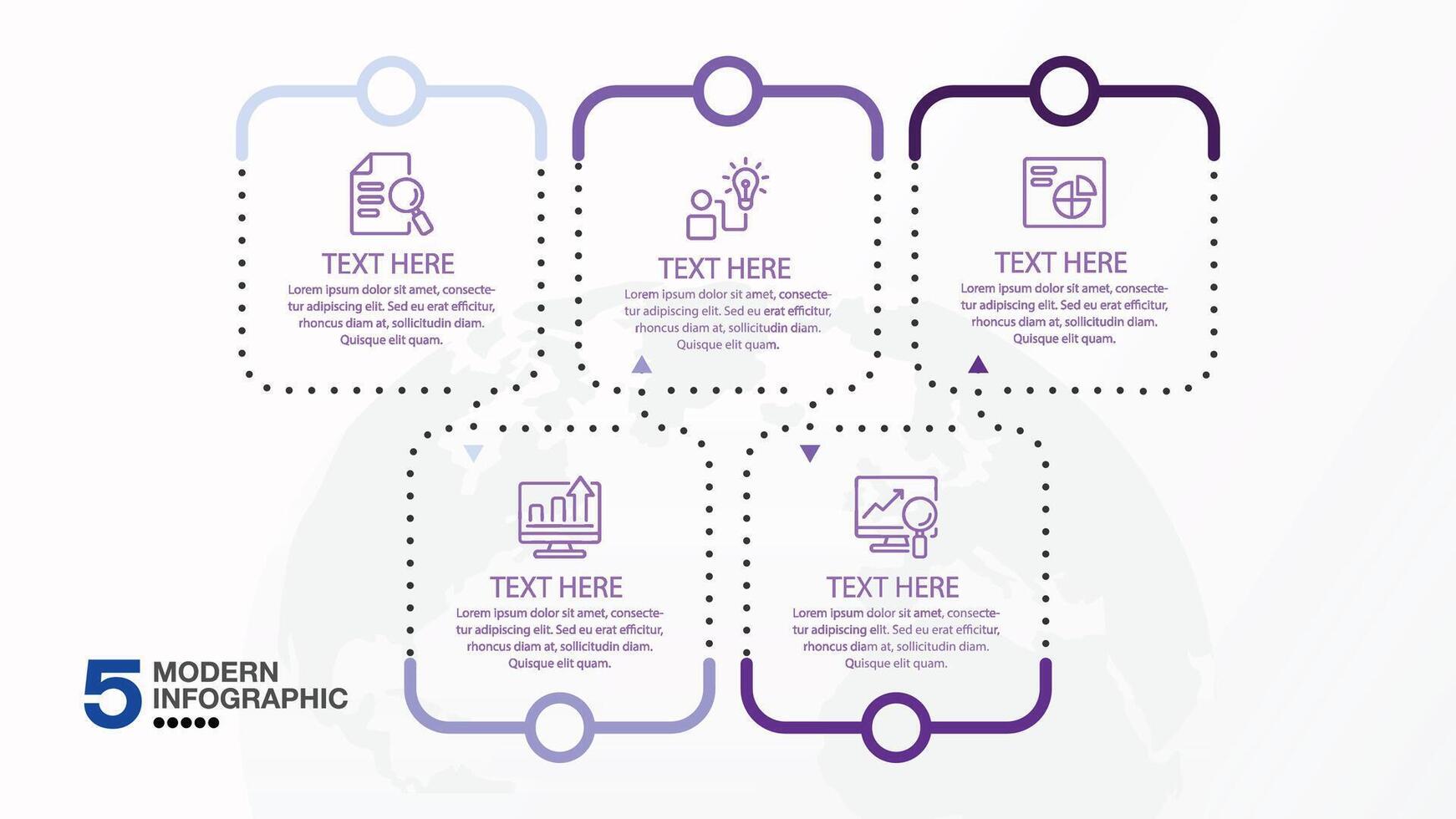 TEXT HERE
Lorem ipsum dolor sit amet, consectetur adipiscing elit. Sed eu erat efficitur, rhoncus diam at, sollicitudin diam. Quisque elit quam.

TEXT HERE
Lorem ipsum dolor sit amet, consectetur adipiscing elit. Sed eu erat efficitur, rhoncus diam at, sollicitudin diam. Quisque elit quam.

TEXT HERE
Lorem ipsum dolor sit amet, consectetur adipiscing elit. Sed eu erat efficitur, rhoncus diam at, sollicitudin diam. Quisque elit quam.

TEXT HERE
Lorem ipsum dolor sit amet, consectetur adipiscing elit. Sed eu erat efficitur, rhoncus diam at, sollicitudin diam. Quisque elit quam.

TEXT HERE
Lorem ipsum dolor sit amet, consectetur adipiscing elit. Sed eu erat efficitur, rhoncus diam at, sollicitudin diam. Quisque elit quam.

5 MODERN INFOGRAPHIC