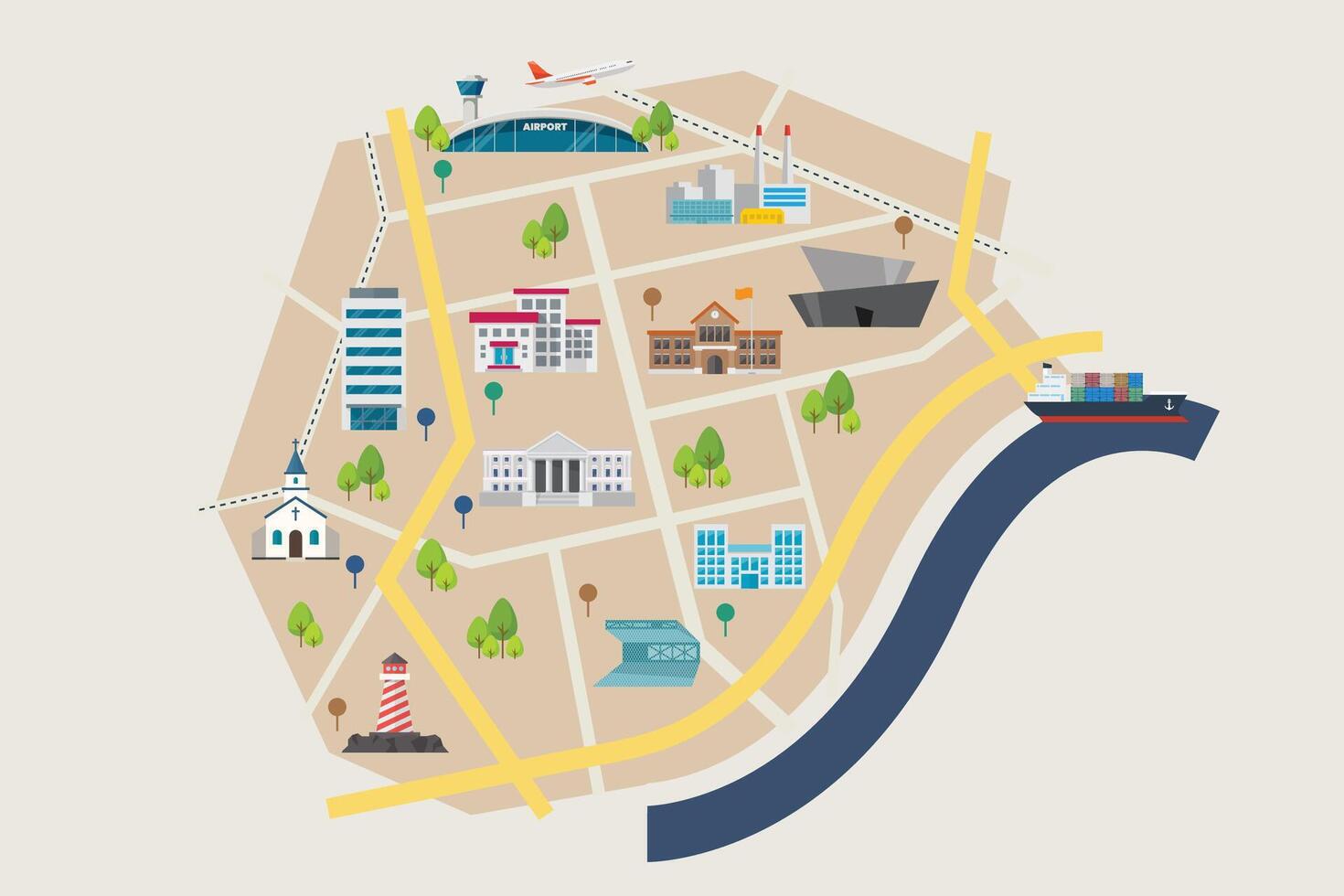 AIRPORT