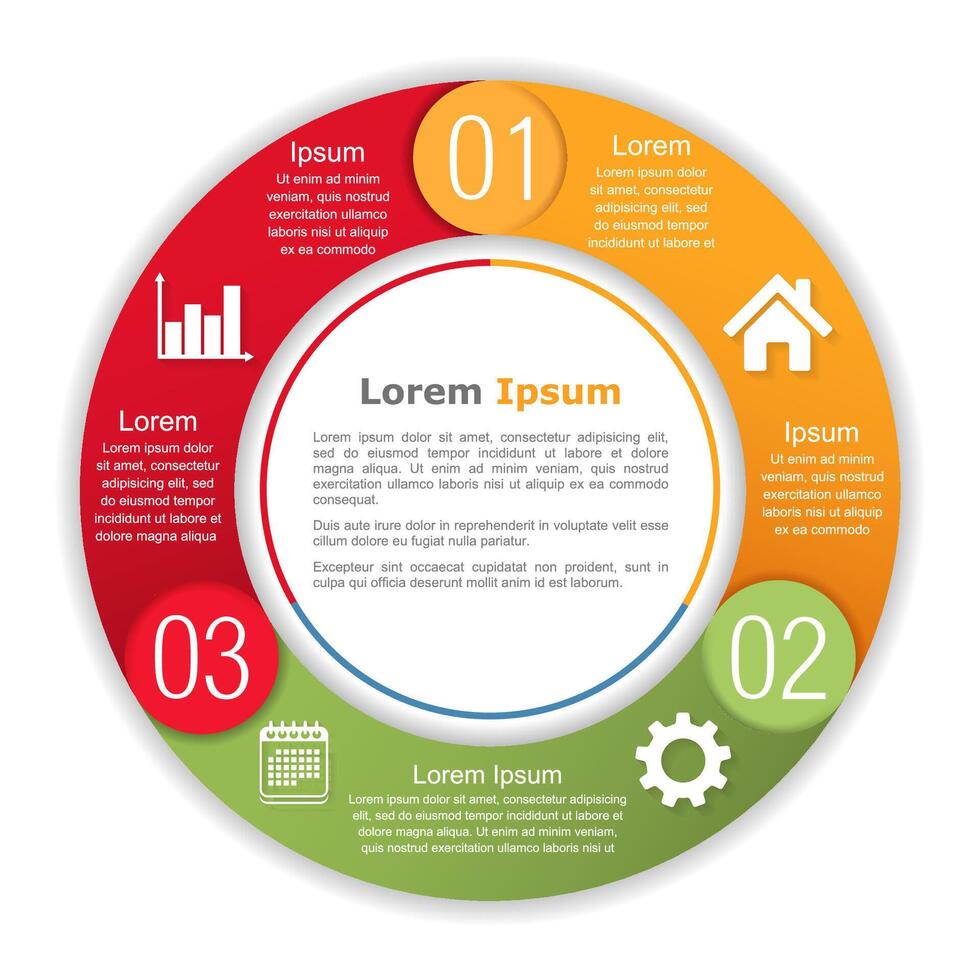 01

Lorem
Lorem ipsum dolor sit amet, consectetur adipisicing elit, sed do eiusmod tempor incididunt ut labore et

Ipsum
Ut enim ad minim veniam, quis nostrud exercitation ullamco laboris nisi ut aliquip ex ea commodo

02

Lorem Ipsum
Lorem ipsum dolor sit amet, consectetur adipisicing elit, sed do eiusmod tempor incididunt ut labore et dolore magna aliqua. Ut enim ad minim veniam, quis nostrud exercitation ullamco laboris nisi ut

03

Lorem
Lorem ipsum dolor sit amet, consectetur adipisicing elit, sed do eiusmod tempor incididunt ut labore et dolore magna aliqua

Ipsum
Ut enim ad minim veniam, quis nostrud exercitation ullamco laboris nisi ut aliquip ex ea commodo

Lorem Ipsum

Lorem ipsum dolor sit amet, consectetur adipisicing elit, sed do eiusmod tempor incididunt ut labore et dolore magna aliqua. Ut enim ad minim veniam, quis nostrud exercitation ullamco laboris nisi ut aliquip ex ea commodo consequat.

Duis aute irure dolor in reprehenderit in voluptate velit esse cillum dolore eu fugiat nulla pariatur.

Excepteur sint occaecat cupidatat non proident, sunt in culpa qui officia deserunt mollit anim id est laborum.