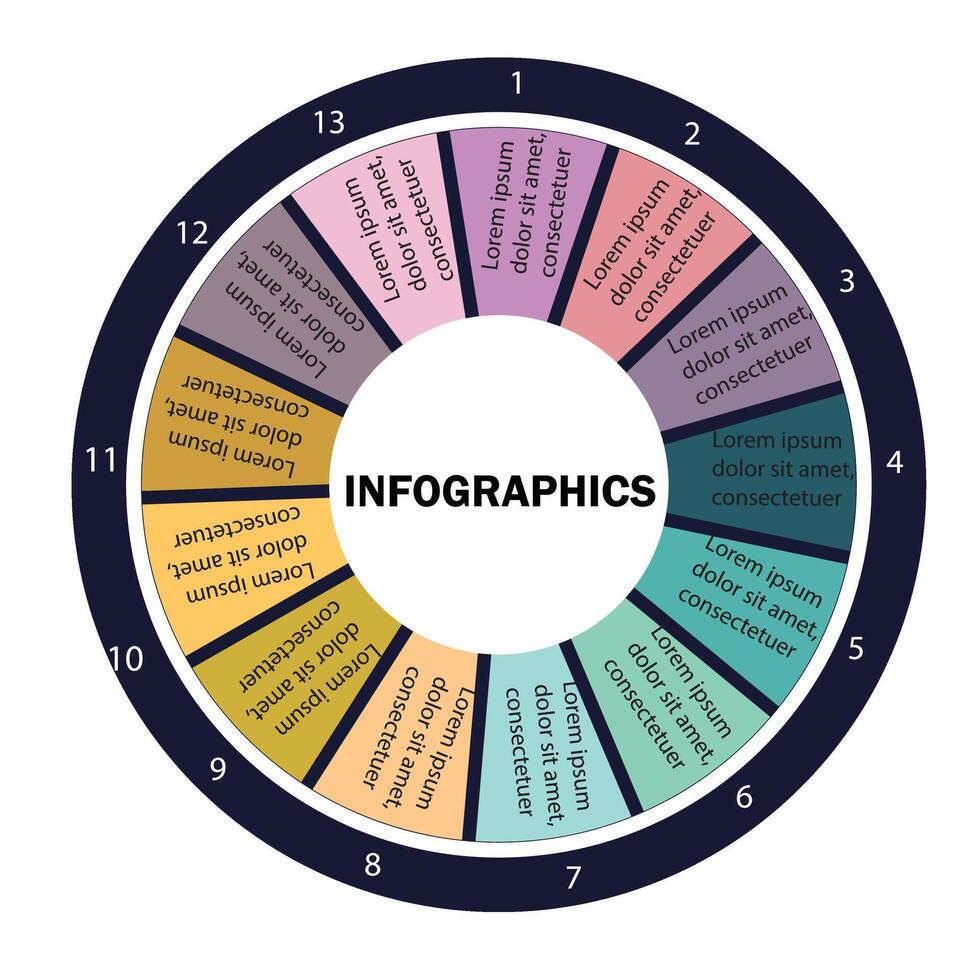 INFOGRAPHICS

1
Lorem ipsum dolor sit amet, consectetuer

2
Lorem ipsum dolor sit amet, consectetuer

3
Lorem ipsum dolor sit amet, consectetuer

4
Lorem ipsum dolor sit amet, consectetuer

5
Lorem ipsum dolor sit amet, consectetuer

6
Lorem ipsum dolor sit amet, consectetuer

7
Lorem ipsum dolor sit amet, consectetuer

8
Lorem ipsum dolor sit amet, consectetuer

9
Lorem ipsum dolor sit amet, consectetuer

10
Lorem ipsum dolor sit amet, consectetuer

11
Lorem ipsum dolor sit amet, consectetuer

12
Lorem ipsum dolor sit amet, consectetuer

13
Lorem ipsum dolor sit amet, consectetuer