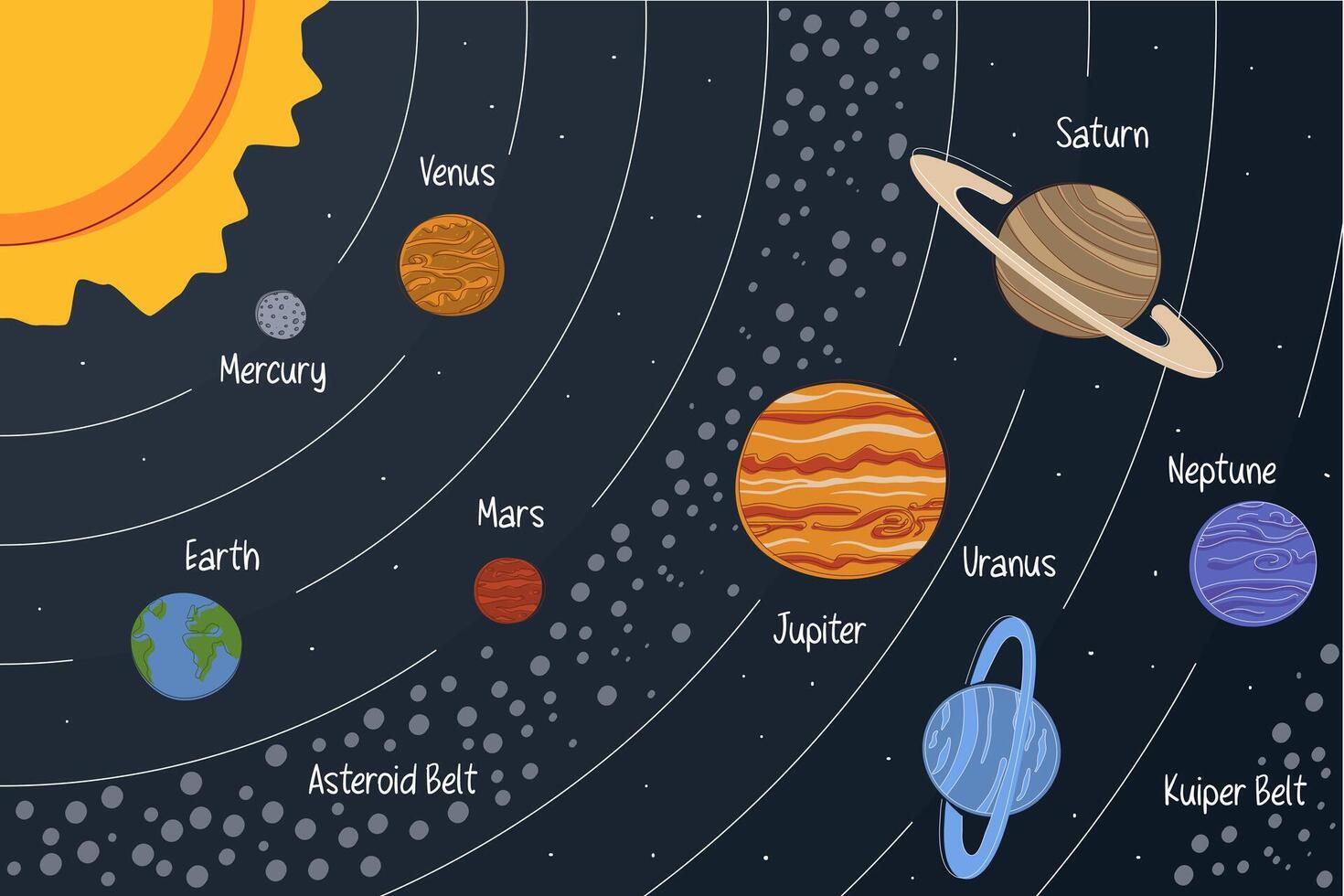 Venus

Saturn

Mercury

Neptune

Mars

Earth

Uranus

Jupiter

Asteroid Belt

Kuiper Belt