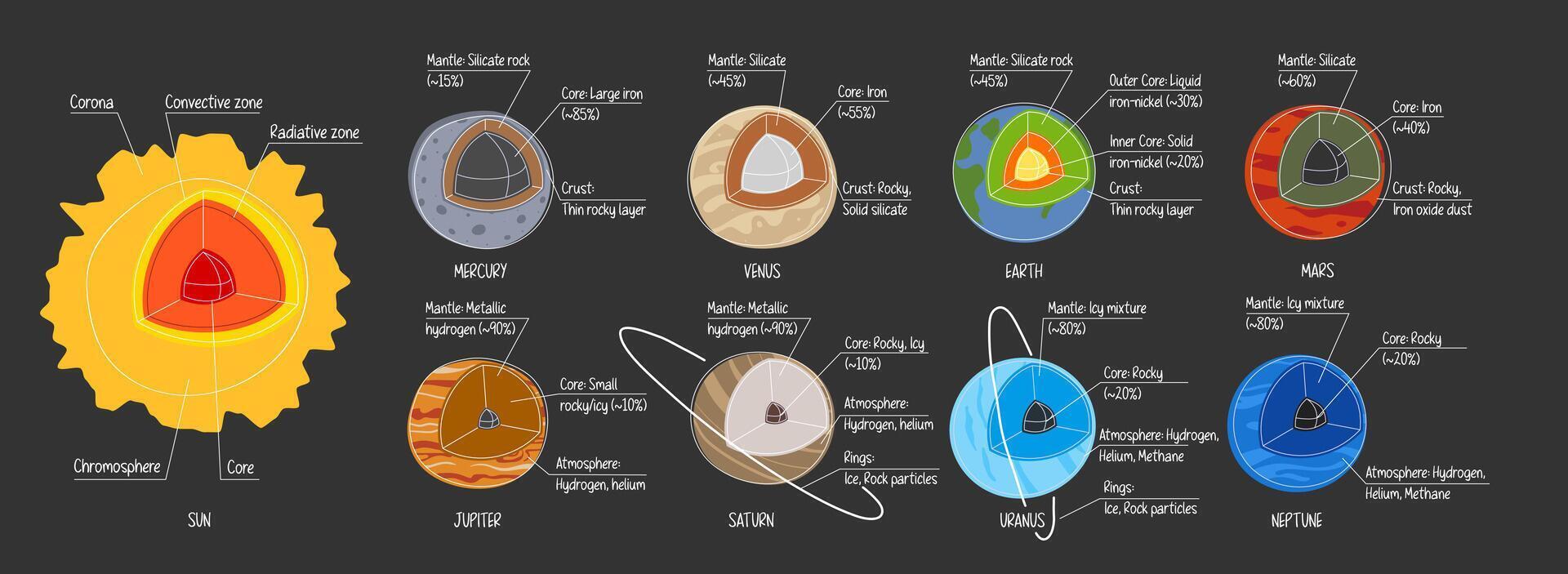 Corona
Convective zone
Radiative zone
Chromosphere
Core
SUN

Mantle: Silicate rock (~15%)
Core: Large iron (~85%)
Crust: Thin rocky layer
MERCURY

Mantle: Silicate (~45%)
Core: Iron (~55%)
Crust: Rocky, Solid silicate
VENUS

Mantle: Silicate rock (~45%)
Outer Core: Liquid iron-nickel (~30%)
Inner Core: Solid iron-nickel (~20%)
Crust: Thin rocky layer
EARTH

Mantle: Silicate (~60%)
Core: Iron (~40%)
Crust: Rocky, Iron oxide dust
MARS

Mantle: Metallic hydrogen (~90%)
Core: Small rocky/icy (~10%)
Atmosphere: Hydrogen, helium
JUPITER

Mantle: Metallic hydrogen (~90%)
Core: Rocky, Icy (~10%)
Atmosphere: Hydrogen, helium
Rings: Ice, Rock particles
SATURN

Mantle: Icy mixture (~80%)
Core: Rocky (~20%)
Atmosphere: Hydrogen, Helium, Methane
Rings: Ice, Rock particles
URANUS

Mantle: Icy mixture (~80%)
Core: Rocky (~20%)
Atmosphere: Hydrogen, Helium, Methane
NEPTUNE