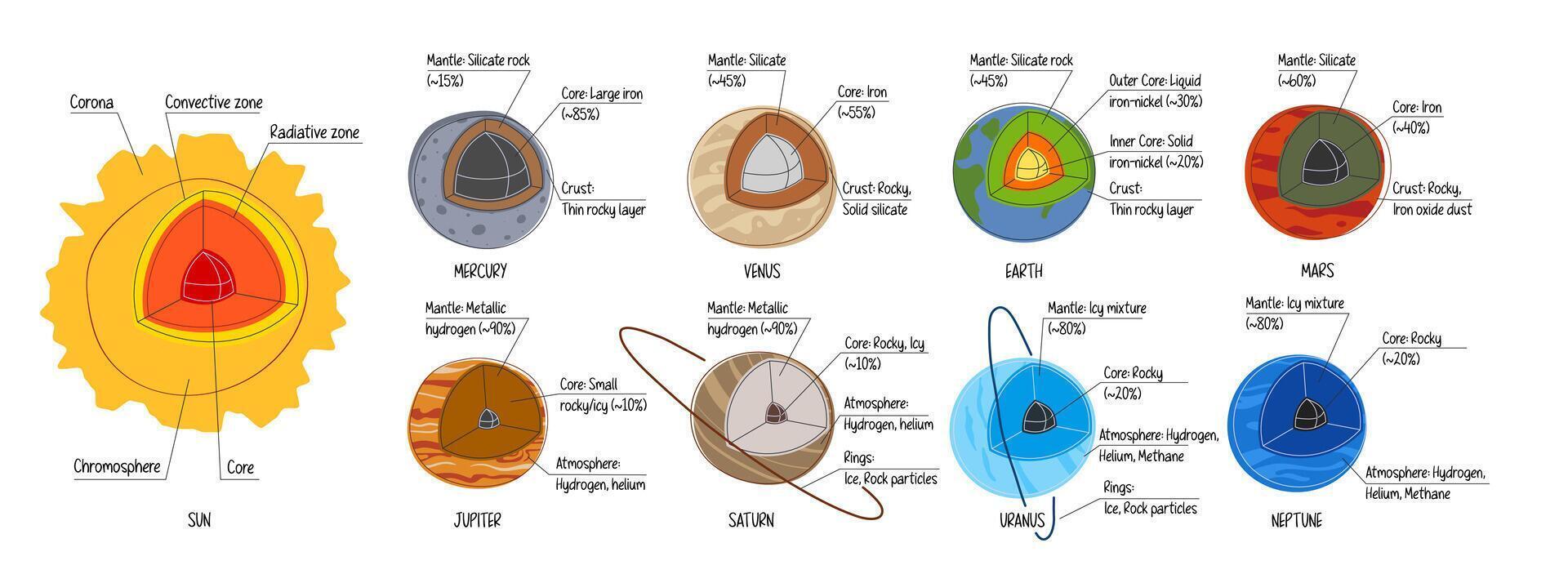 Corona
Convective zone
Radiative zone
Chromosphere
Core
SUN

Mantle: Silicate rock (~15%)
Core: Large iron (~85%)
Crust: Thin rocky layer
MERCURY

Mantle: Silicate (~45%)
Core: Iron (~55%)
Crust: Rocky, Solid silicate
VENUS

Mantle: Silicate rock (~45%)
Outer Core: Liquid iron-nickel (~30%)
Inner Core: Solid iron-nickel (~20%)
Crust: Thin rocky layer
EARTH

Mantle: Silicate (~60%)
Core: Iron (~40%)
Crust: Rocky, Iron oxide dust
MARS

Mantle: Metallic hydrogen (~90%)
Core: Small rocky/icy (~10%)
Atmosphere: Hydrogen, helium
JUPITER

Mantle: Metallic hydrogen (~90%)
Core: Rocky, Icy (~10%)
Atmosphere: Hydrogen, helium
Rings: Ice, Rock particles
SATURN

Mantle: Icy mixture (~80%)
Core: Rocky (~20%)
Atmosphere: Hydrogen, Helium, Methane
Rings: Ice, Rock particles
URANUS

Mantle: Icy mixture (~80%)
Core: Rocky (~20%)
Atmosphere: Hydrogen, Helium, Methane
NEPTUNE