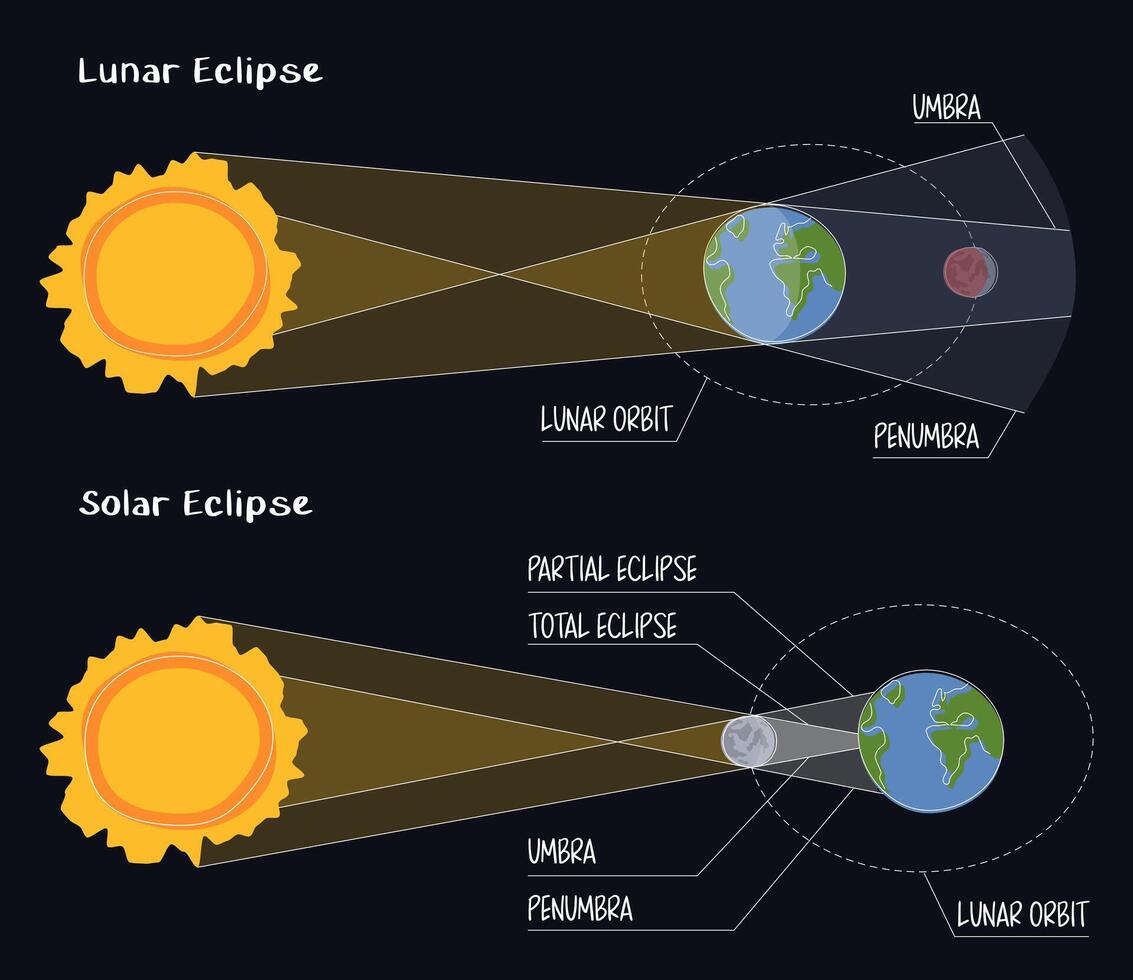 Lunar Eclipse

UMBRA

LUNAR ORBIT

PENUMBRA

Solar Eclipse

PARTIAL ECLIPSE

TOTAL ECLIPSE

UMBRA

PENUMBRA

LUNAR ORBIT