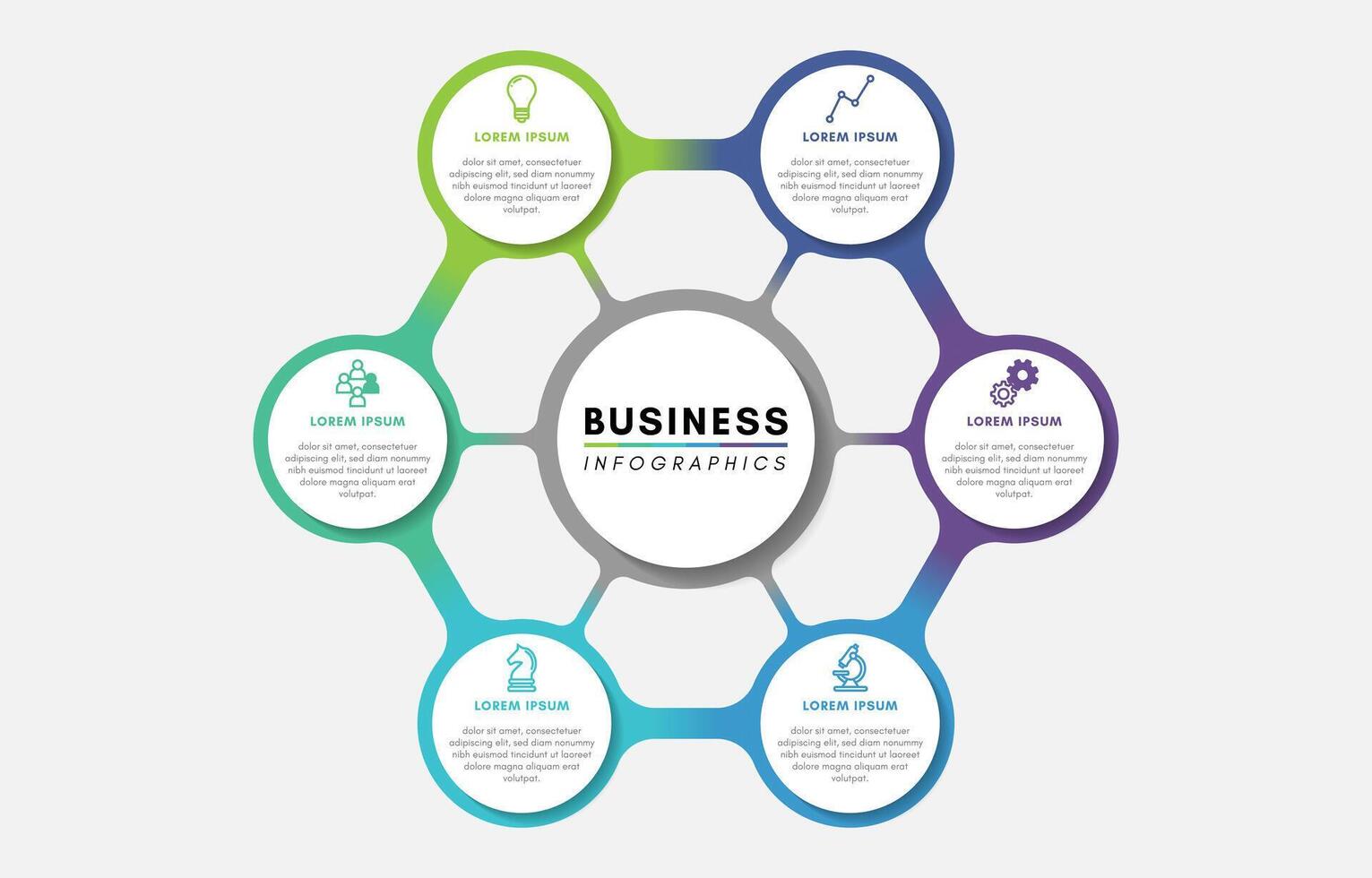 LOREM IPSUM
dolor sit amet, consectetuer adipiscing elit, sed diam nonummy nibh euismod tincidunt ut laoreet dolore magna aliquam erat volutpat.

LOREM IPSUM
dolor sit amet, consectetuer adipiscing elit, sed diam nonummy nibh euismod tincidunt ut laoreet dolore magna aliquam erat volutpat.

LOREM IPSUM
dolor sit amet, consectetuer adipiscing elit, sed diam nonummy nibh euismod tincidunt ut laoreet dolore magna aliquam erat volutpat.

BUSINESS
INFOGRAPHICS

LOREM IPSUM
dolor sit amet, consectetuer adipiscing elit, sed diam nonummy nibh euismod tincidunt ut laoreet dolore magna aliquam erat volutpat.

LOREM IPSUM
dolor sit amet, consectetuer adipiscing elit, sed diam nonummy nibh euismod tincidunt ut laoreet dolore magna aliquam erat volutpat.

LOREM IPSUM
dolor sit amet, consectetuer adipiscing elit, sed diam nonummy nibh euismod tincidunt ut laoreet dolore magna aliquam erat volutpat.