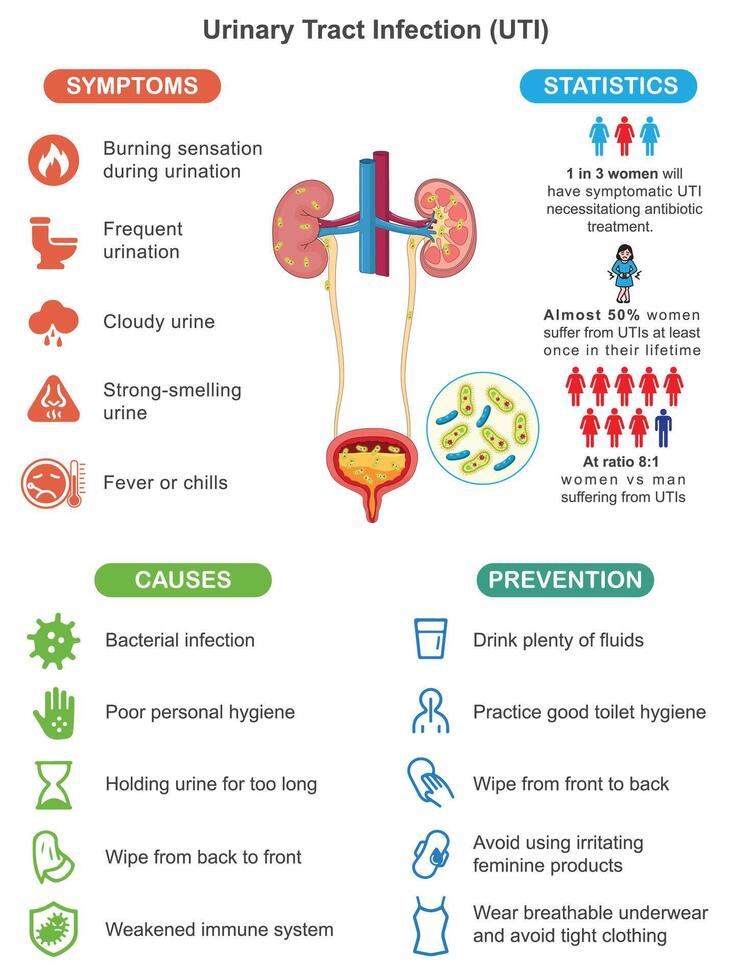 Urinary Tract Infection (UTI)

SYMPTOMS

Burning sensation during urination

Frequent urination

Cloudy urine

Strong-smelling urine

Fever or chills

STATISTICS

1 in 3 women will have symptomatic UTI necessitationg antibiotic treatment.

Almost 50% women suffer from UTIs at least once in their lifetime

At ratio 8:1 women vs man suffering from UTIs

CAUSES

Bacterial infection

Poor personal hygiene

Holding urine for too long

Wipe from back to front

Weakened immune system

PREVENTION

Drink plenty of fluids

Practice good toilet hygiene

Wipe from front to back

Avoid using irritating feminine products

Wear breathable underwear and avoid tight clothing