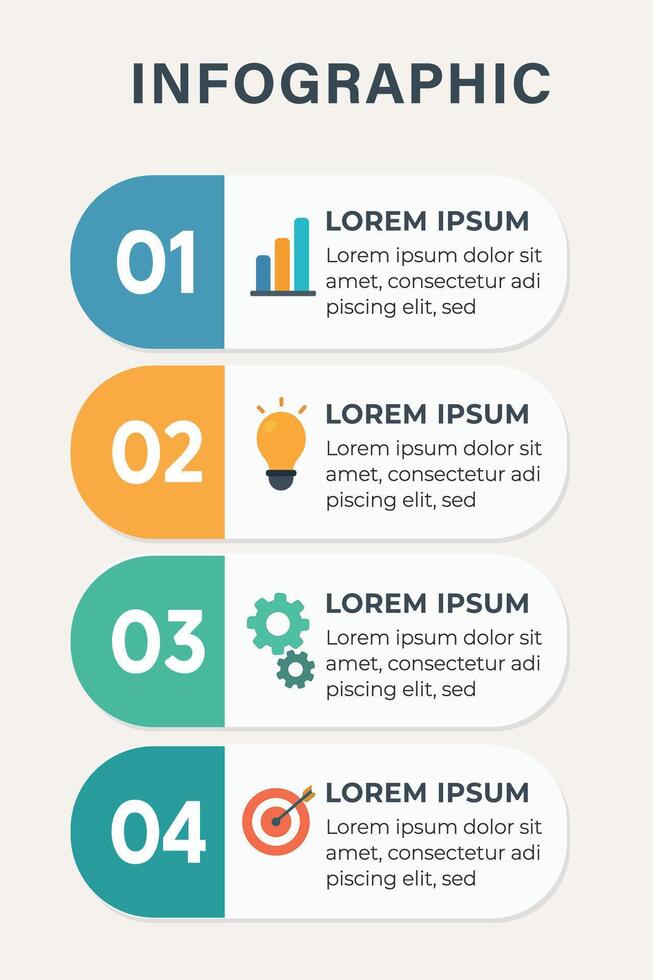 INFOGRAPHIC

01

LOREM IPSUM
Lorem ipsum dolor sit amet, consectetur adi piscing elit, sed

02

LOREM IPSUM
Lorem ipsum dolor sit amet, consectetur adi piscing elit, sed

03

LOREM IPSUM
Lorem ipsum dolor sit amet, consectetur adi piscing elit, sed

04

LOREM IPSUM
Lorem ipsum dolor sit amet, consectetur adi piscing elit, sed