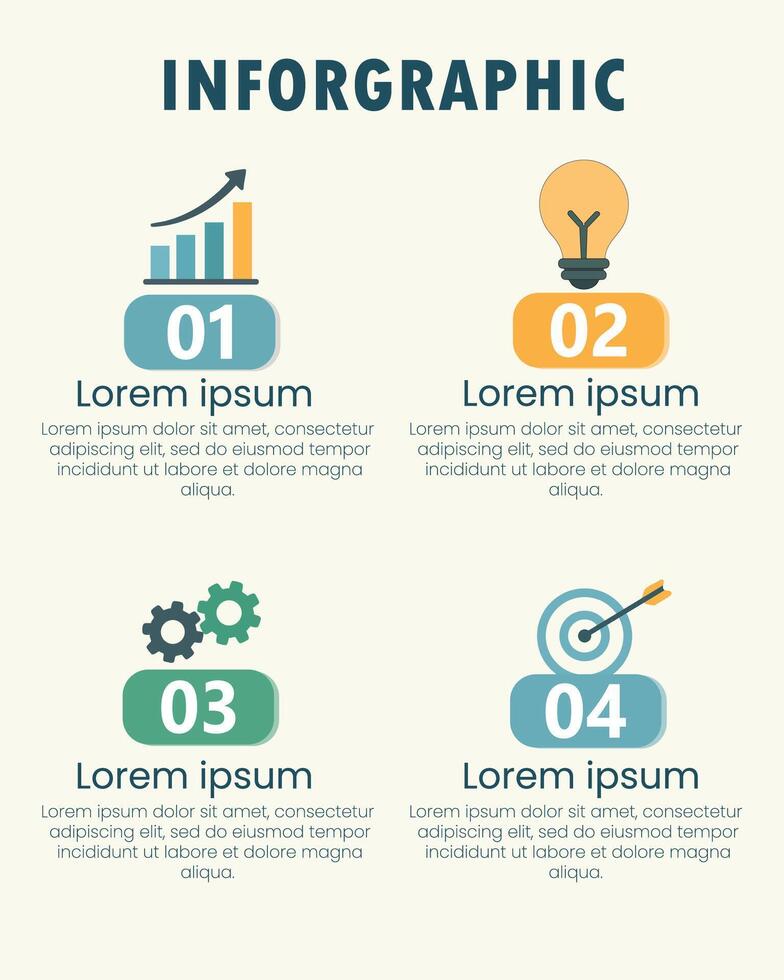 INFORGRAPHIC

01

Lorem ipsum

Lorem ipsum dolor sit amet, consectetur adipiscing elit, sed do eiusmod tempor incididunt ut labore et dolore magna aliqua.

02

Lorem ipsum

Lorem ipsum dolor sit amet, consectetur adipiscing elit, sed do eiusmod tempor incididunt ut labore et dolore magna aliqua.

03

Lorem ipsum

Lorem ipsum dolor sit amet, consectetur adipiscing elit, sed do eiusmod tempor incididunt ut labore et dolore magna aliqua.

04

Lorem ipsum

Lorem ipsum dolor sit amet, consectetur adipiscing elit, sed do eiusmod tempor incididunt ut labore et dolore magna aliqua.