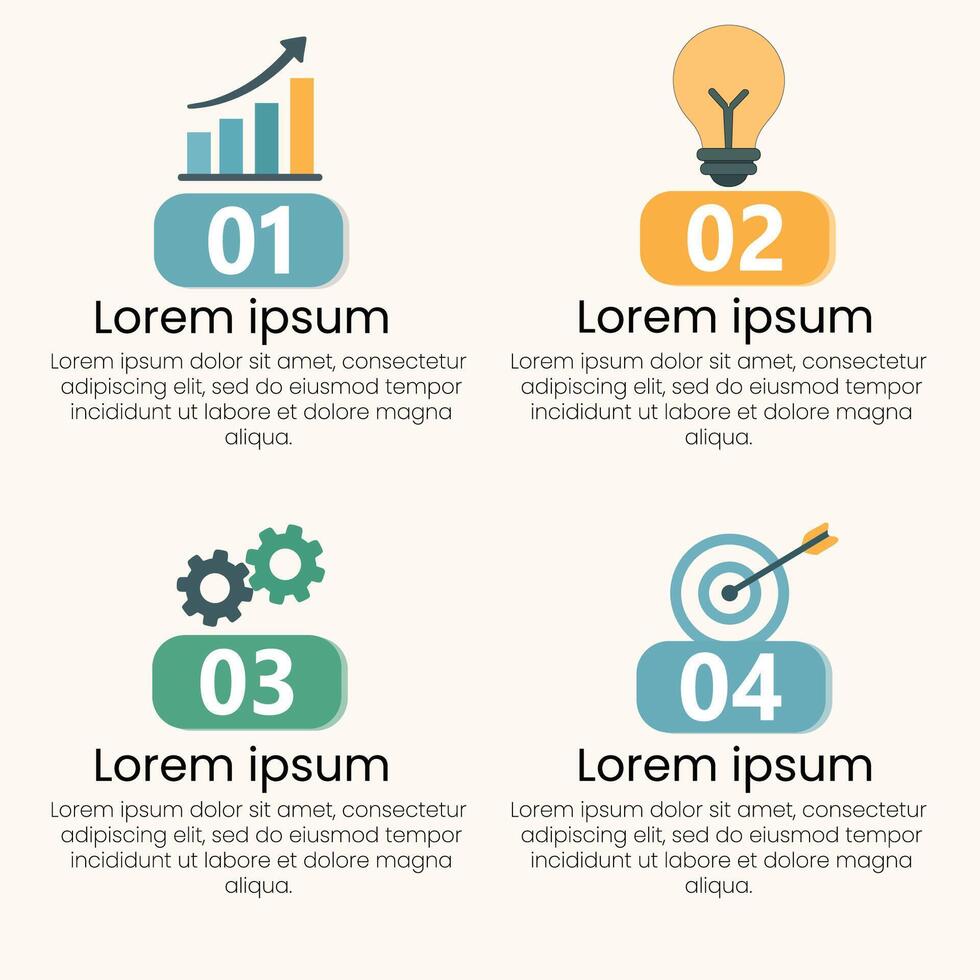 01

Lorem ipsum

Lorem ipsum dolor sit amet, consectetur adipiscing elit, sed do eiusmod tempor incididunt ut labore et dolore magna aliqua.

02

Lorem ipsum

Lorem ipsum dolor sit amet, consectetur adipiscing elit, sed do eiusmod tempor incididunt ut labore et dolore magna aliqua.

03

Lorem ipsum

Lorem ipsum dolor sit amet, consectetur adipiscing elit, sed do eiusmod tempor incididunt ut labore et dolore magna aliqua.

04

Lorem ipsum

Lorem ipsum dolor sit amet, consectetur adipiscing elit, sed do eiusmod tempor incididunt ut labore et dolore magna aliqua.