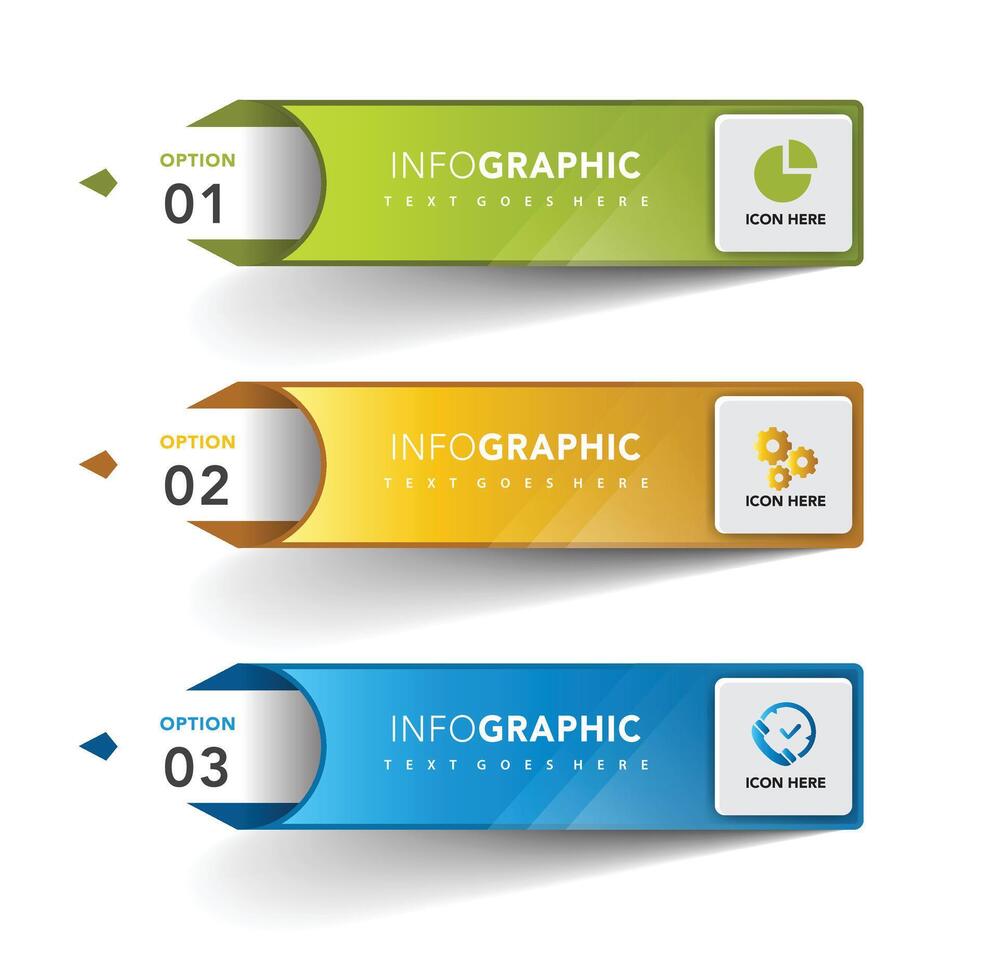 OPTION
01

INFOGRAPHIC
TEXT GOES HERE

ICON HERE

OPTION
02

INFOGRAPHIC
TEXT GOES HERE

ICON HERE

OPTION
03

INFOGRAPHIC
TEXT GOES HERE

ICON HERE