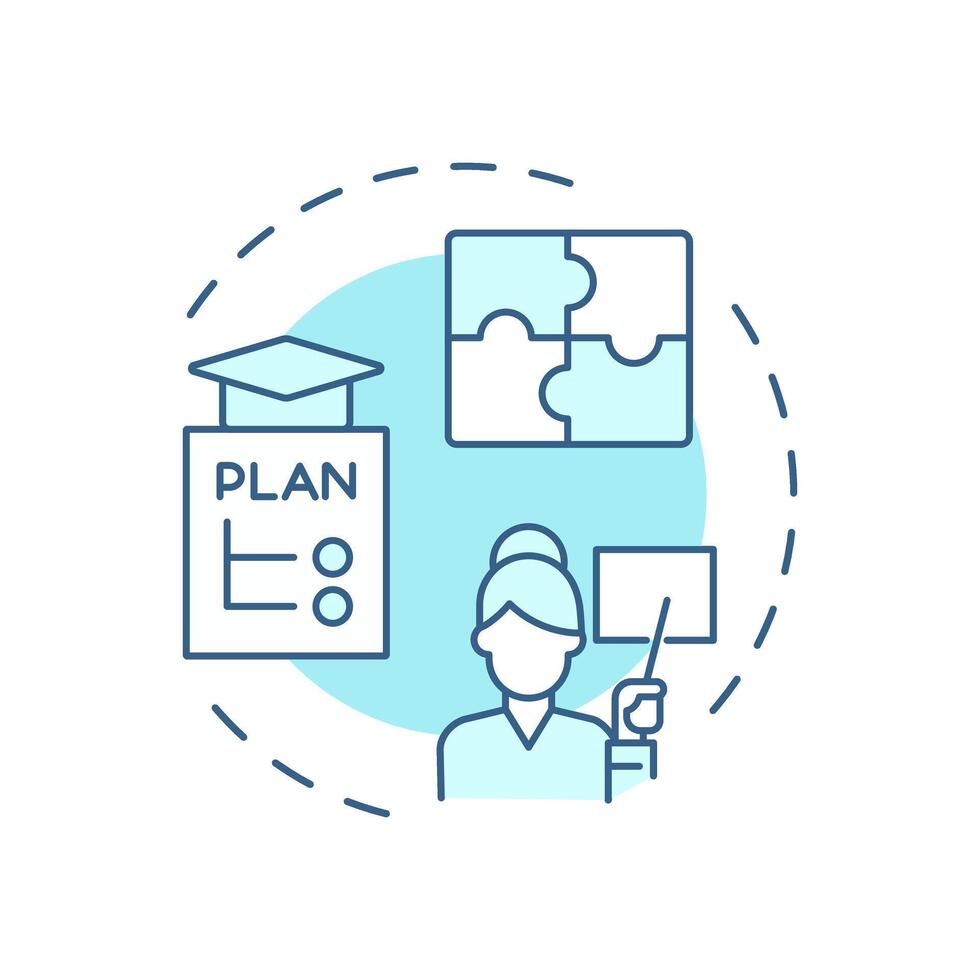 PLAN