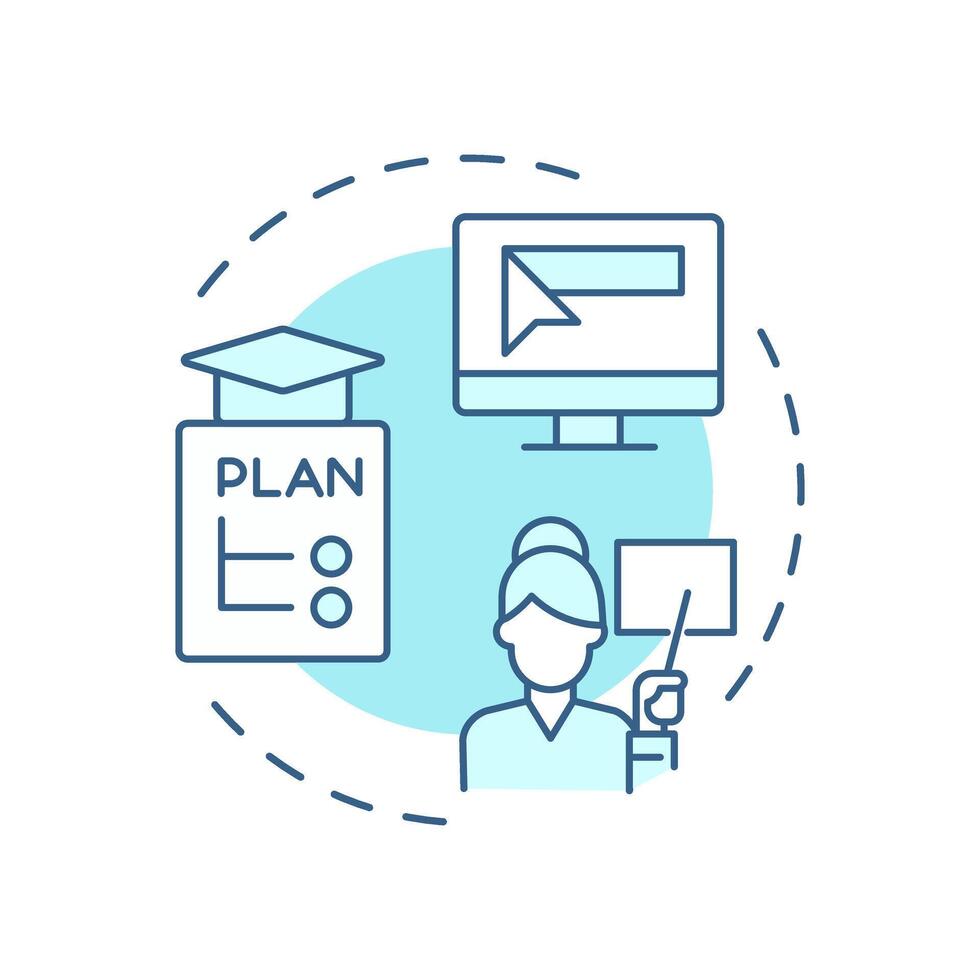 PLAN