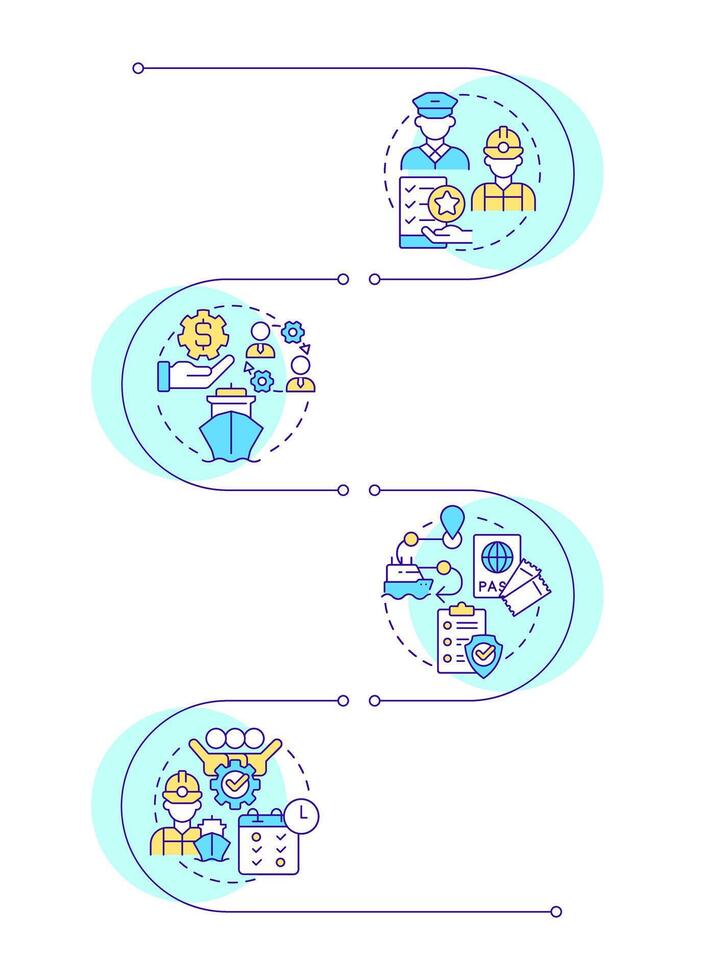 PAS