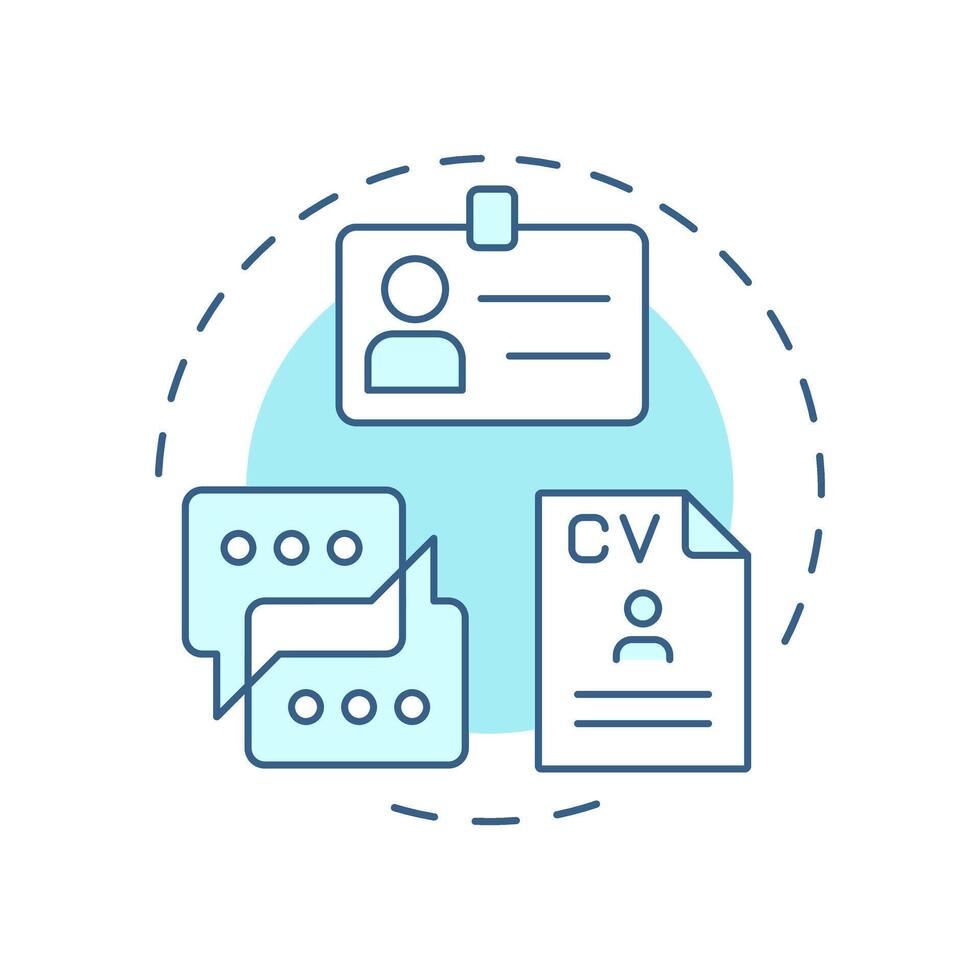 CV