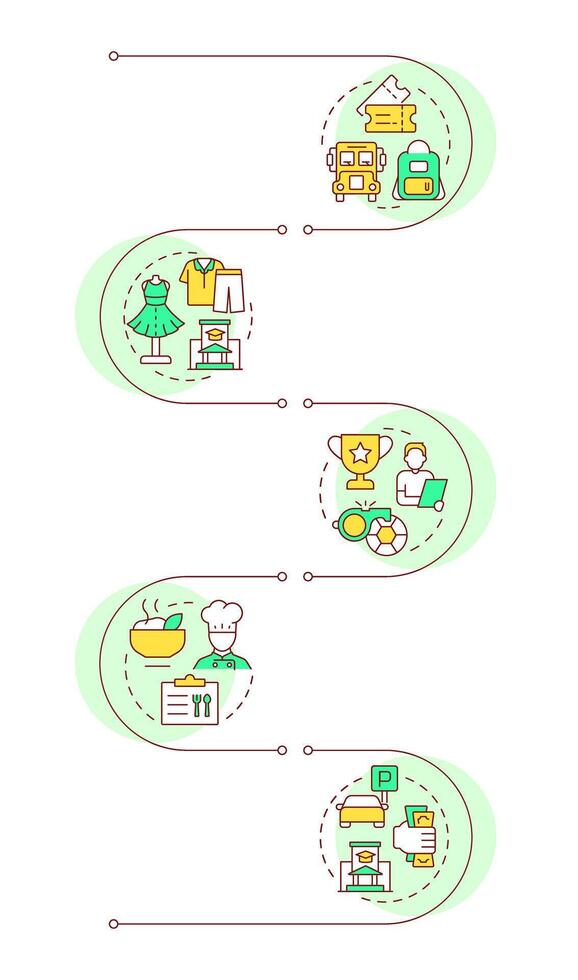 P