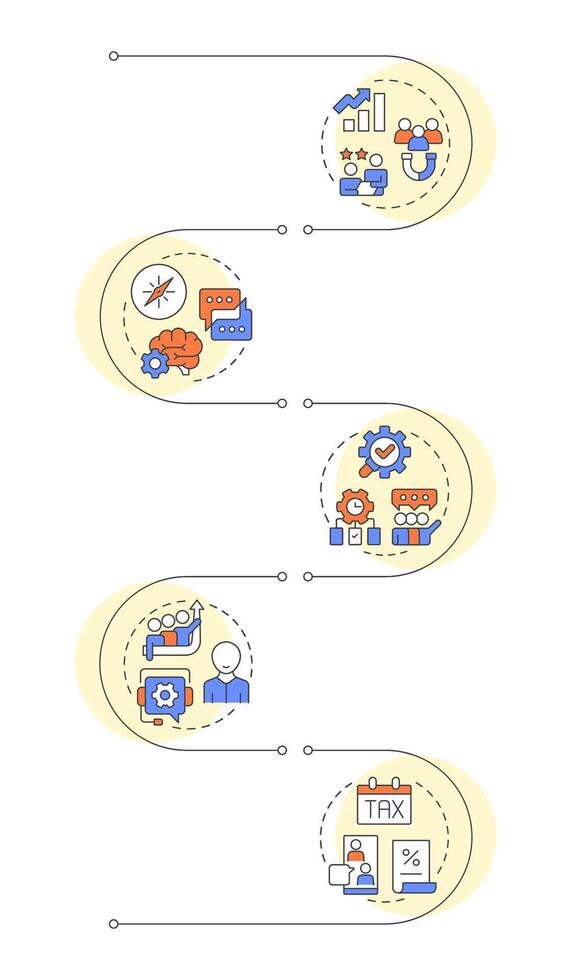 TAX
%